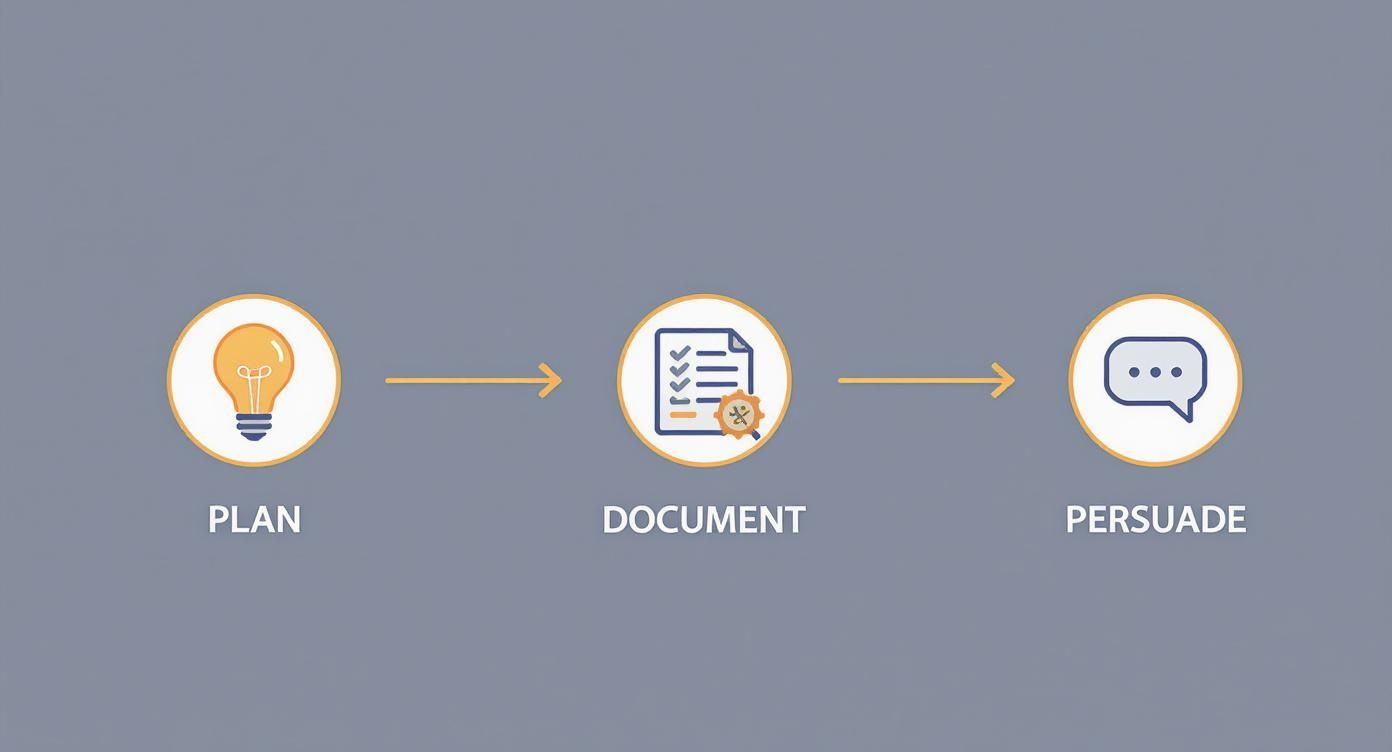 PLAN

DOCUMENT

PERSUADE