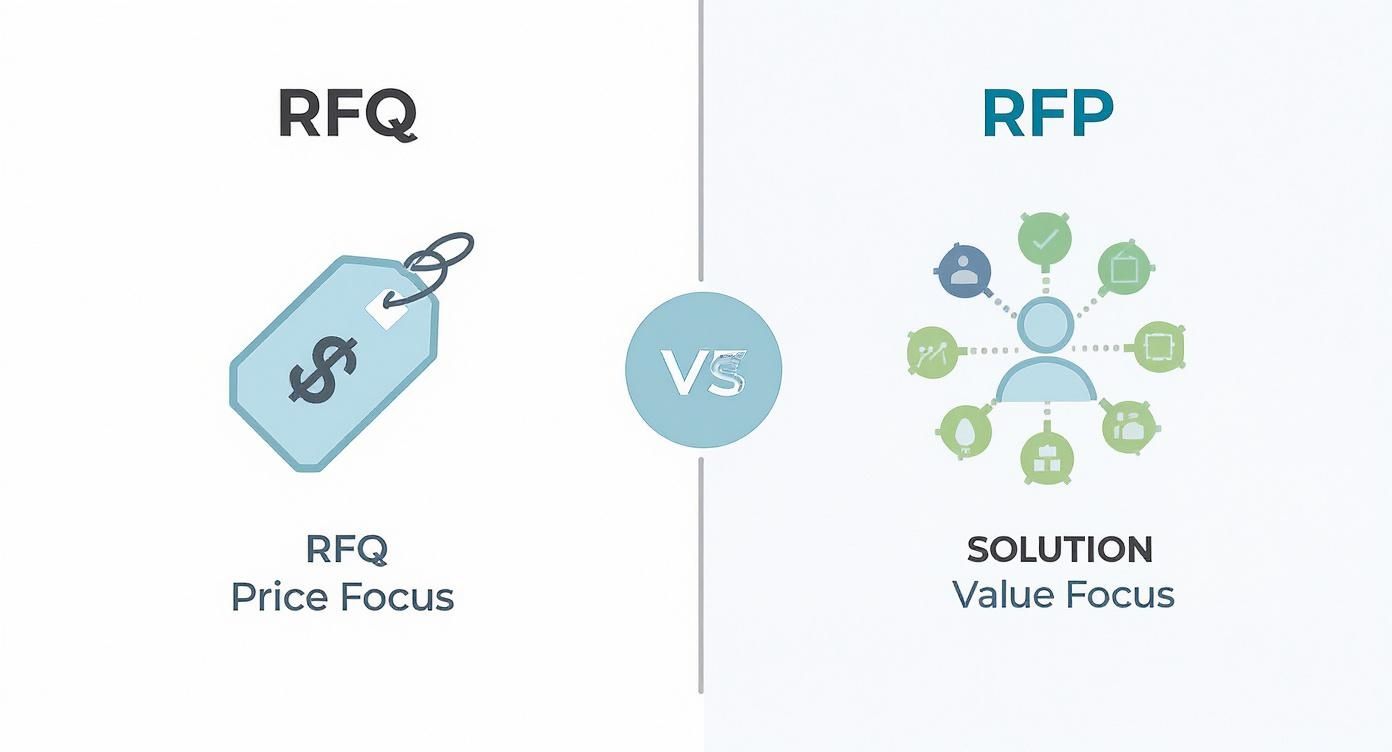 RFQ

$

RFQ
Price Focus

VS

RFP

SOLUTION
Value Focus