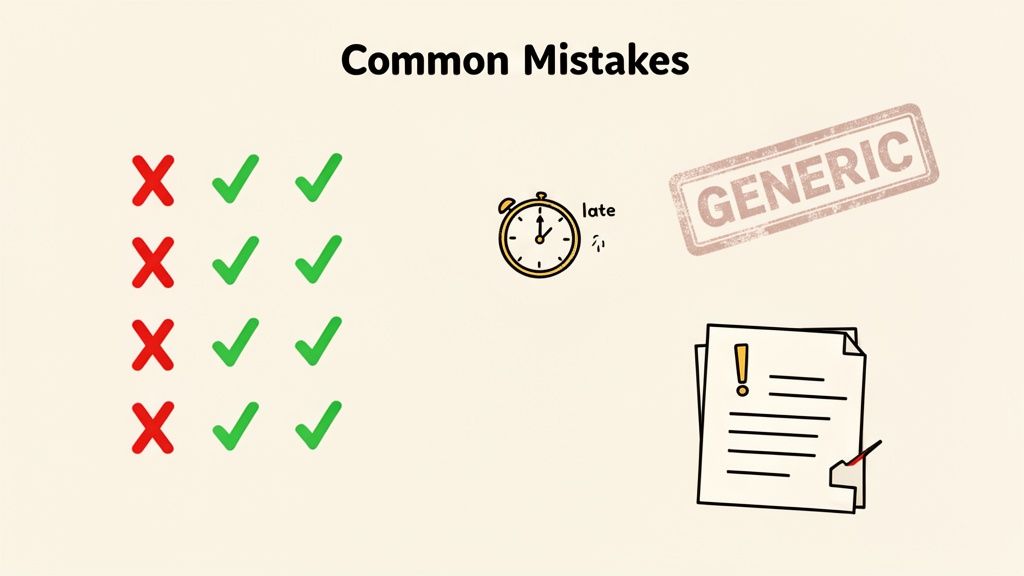 Common Mistakes

late

GENERIC