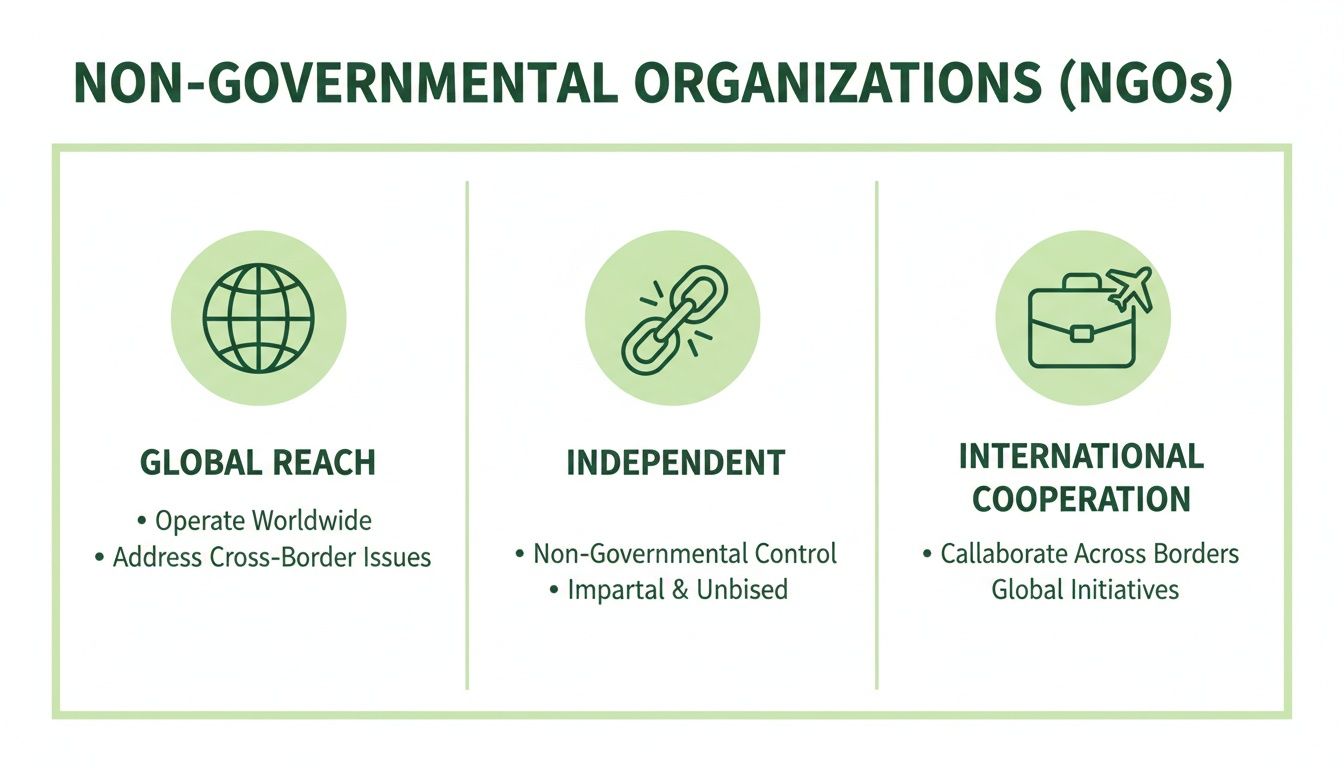 NON-GOVERNMENTAL ORGANIZATIONS (NGOs)

GLOBAL REACH

• Operate Worldwide
• Address Cross-Border Issues

INDEPENDENT

• Non-Governmental Control
• Impartal & Unbised

INTERNATIONAL COOPERATION

• Callaborate Across Borders
Global Initiatives