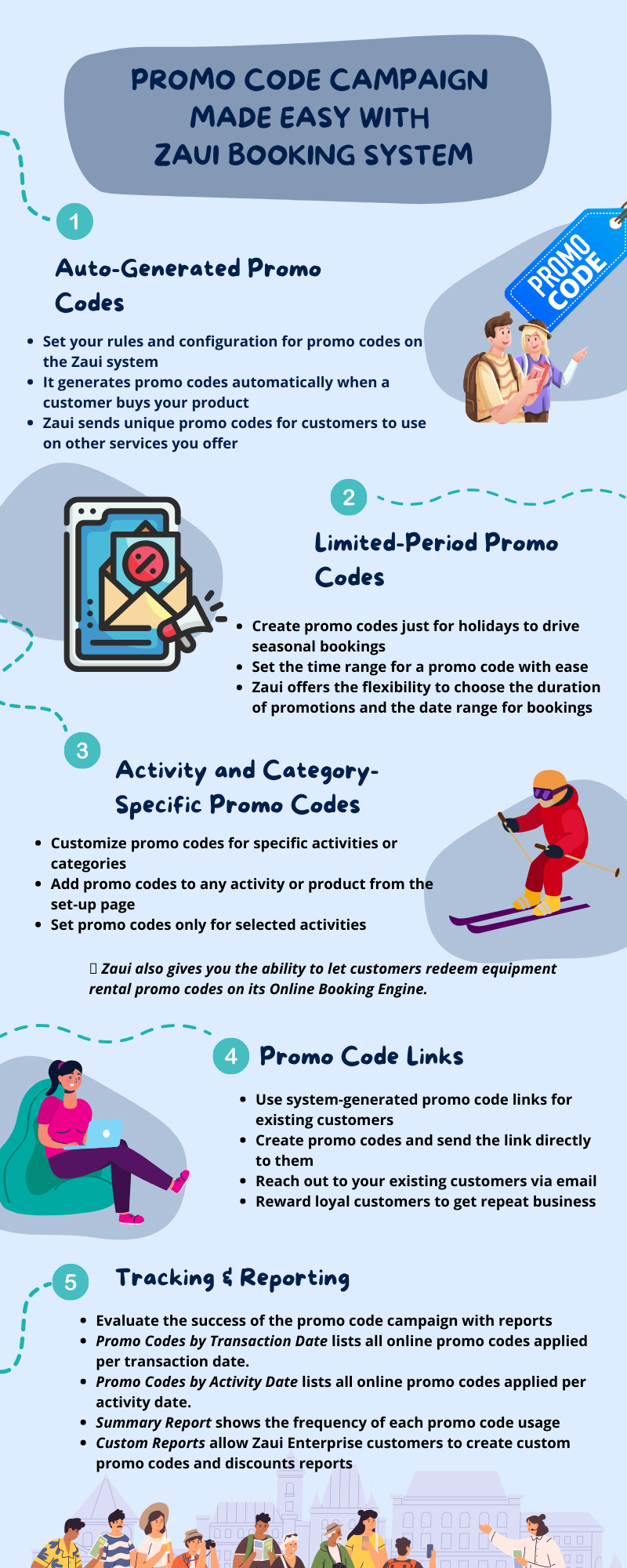 PROMO CODE CAMPAIGN MADE EASY WITH ZAUI BOOKING SYSTEM

1

Auto-Generated Promo Codes

PROMO CODE

- Set your rules and configuration for promo codes on the Zaui system
- It generates promo codes automatically when a customer buys your product
- Zaui sends unique promo codes for customers to use on other services you offer

2

Limited-Period Promo Codes

- Create promo codes just for holidays to drive seasonal bookings
- Set the time range for a promo code with ease
- Zaui offers the flexibility to choose the duration of promotions and the date range for bookings

3

Activity and Category-Specific Promo Codes

- Customize promo codes for specific activities or categories
- Add promo codes to any activity or product from the set-up page
- Set promo codes only for selected activities

 Zaui also gives you the ability to let customers redeem equipment rental promo codes on its Online Booking Engine.

4

Promo Code Links

- Use system-generated promo code links for existing customers
- Create promo codes and send the link directly to them
- Reach out to your existing customers via email
- Reward loyal customers to get repeat business

5

Tracking & Reporting

- Evaluate the success of the promo code campaign with reports
- Promo Codes by Transaction Date lists all online promo codes applied per transaction date.
- Promo Codes by Activity Date lists all online promo codes applied per activity date.
- Summary Report shows the frequency of each promo code usage
- Custom Reports allow Zaui Enterprise customers to create custom promo codes and discounts reports