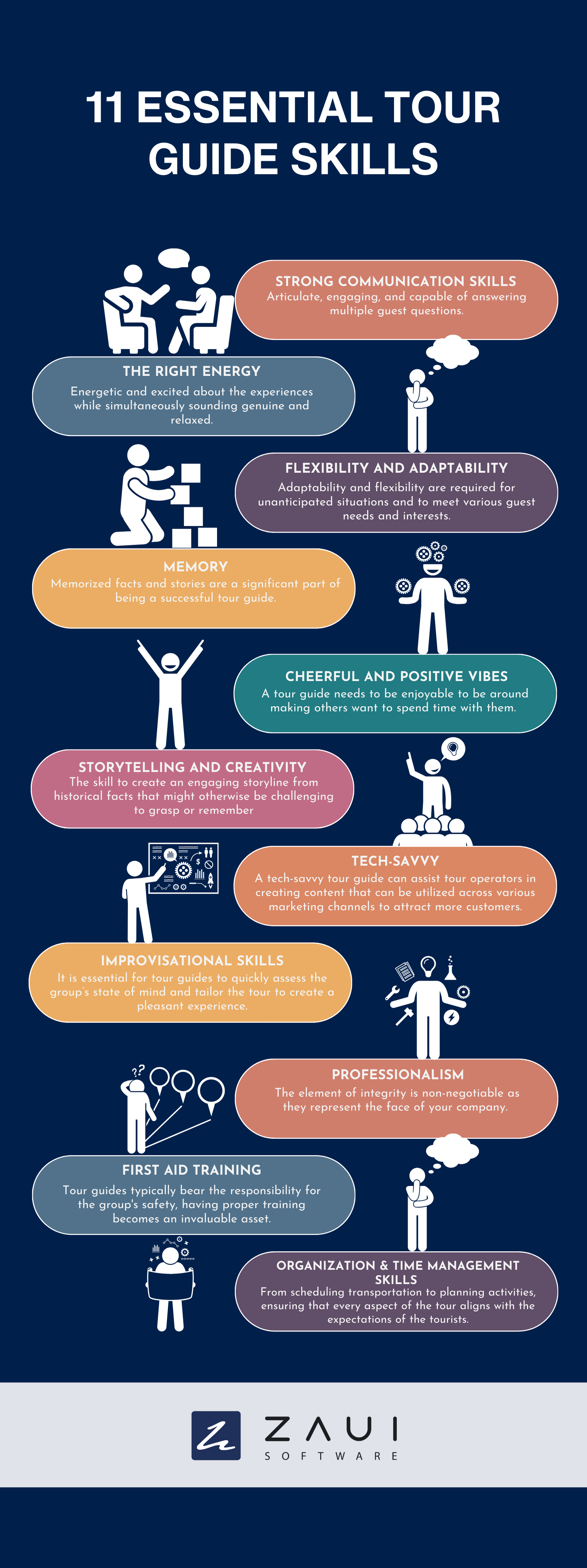 11 ESSENTIAL TOUR GUIDE SKILLS

STRONG COMMUNICATION SKILLS
Articulate, engaging, and capable of answering multiple guest questions.

THE RIGHT ENERGY
Energetic and excited about the experiences while simultaneously sounding genuine and relaxed.

FLEXIBILITY AND ADAPTABILITY
Adaptability and flexibility are required for unanticipated situations and to meet various guest needs and interests.

MEMORY
Memorized facts and stories are a significant part of being a successful tour guide.

CHEERFUL AND POSITIVE VIBES
A tour guide needs to be enjoyable to be around making others want to spend time with them.

STORYTELLING AND CREATIVITY
The skill to create an engaging storyline from historical facts that might otherwise be challenging to grasp or remember

TECH-SAVVY
A tech-savvy tour guide can assist tour operators in creating content that can be utilized across various marketing channels to attract more customers.

IMPROVISATIONAL SKILLS
It is essential for tour guides to quickly assess the group's state of mind and tailor the tour to create a pleasant experience.

PROFESSIONALISM
The element of integrity is non-negotiable as they represent the face of your company.

FIRST AID TRAINING
Tour guides typically bear the responsibility for the group's safety, having proper training becomes an invaluable asset.

ORGANIZATION & TIME MANAGEMENT SKILLS
From scheduling transportation to planning activities, ensuring that every aspect of the tour aligns with the expectations of the tourists.

ZAUI
SOFTWARE