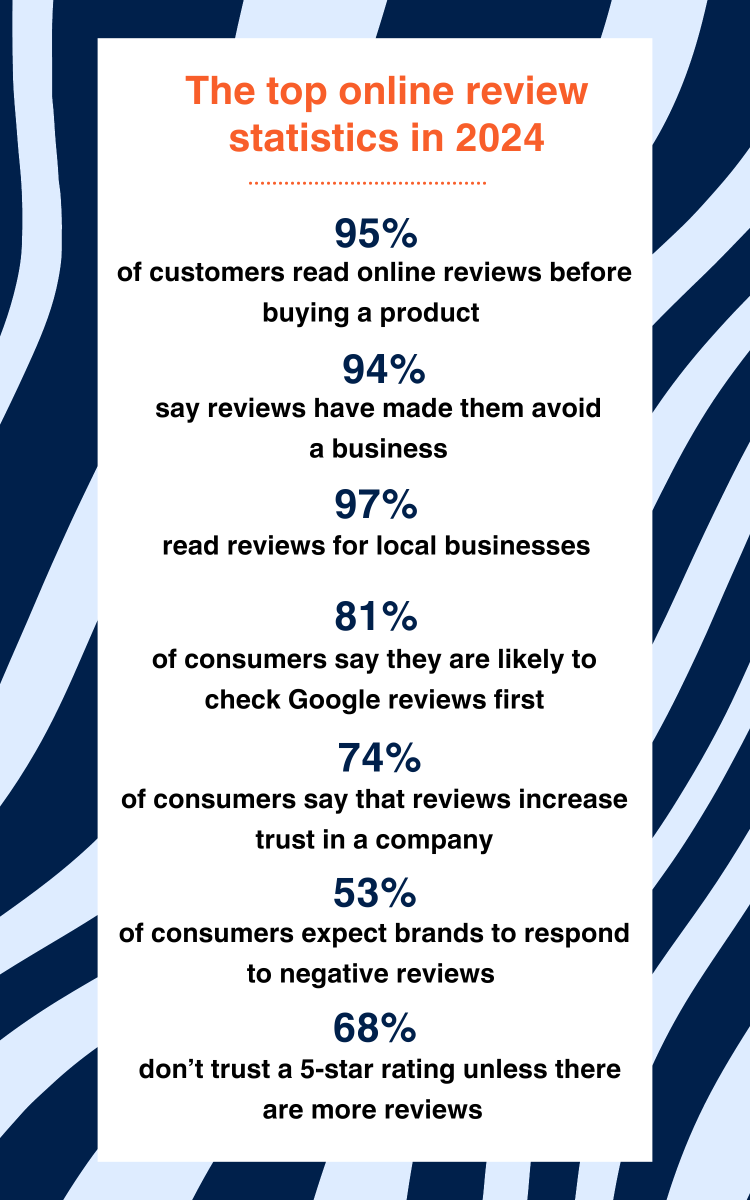 The top online review statistics in 2024

95%
of customers read online reviews before buying a product

94%
say reviews have made them avoid a business

97%
read reviews for local businesses

81%
of consumers say they are likely to check Google reviews first

74%
of consumers say that reviews increase trust in a company

53%
of consumers expect brands to respond to negative reviews

68%
don’t trust a 5-star rating unless there are more reviews