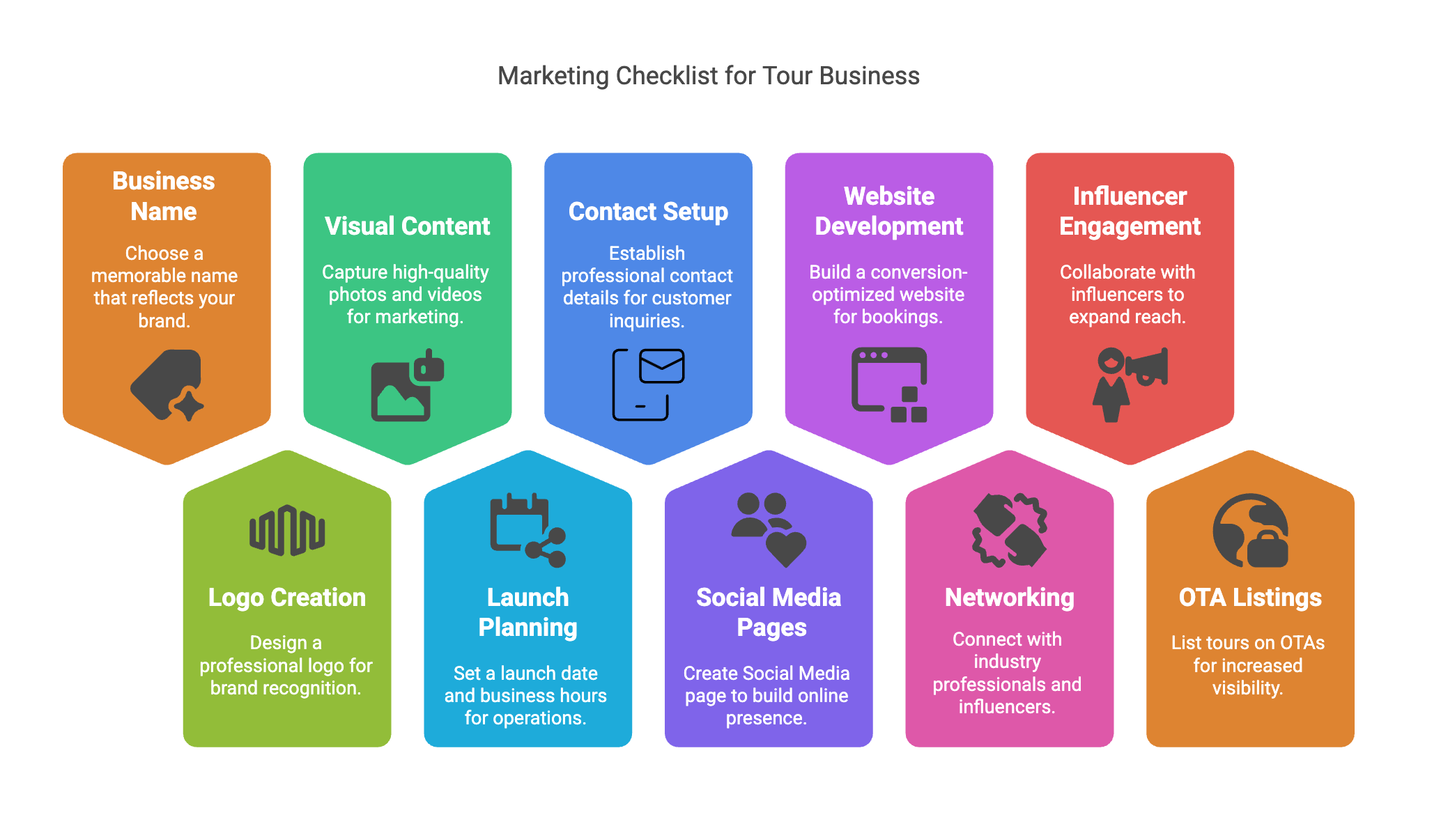 Marketing Checklist for Tour Business

Business Name

Choose a memorable name that reflects your brand.

Visual Content

Capture high-quality photos and videos for marketing.

Contact Setup

Establish professional contact details for customer inquiries.

Website Development

Build a conversion-optimized website for bookings.

Influencer Engagement

Collaborate with influencers to expand reach.

Logo Creation

Design a professional logo for brand recognition.

Launch Planning

Set a launch date and business hours for operations.

Social Media Pages

Create Social Media page to build online presence.

Networking

Connect with industry professionals and influencers.

OTA Listings

List tours on OTAs for increased visibility.