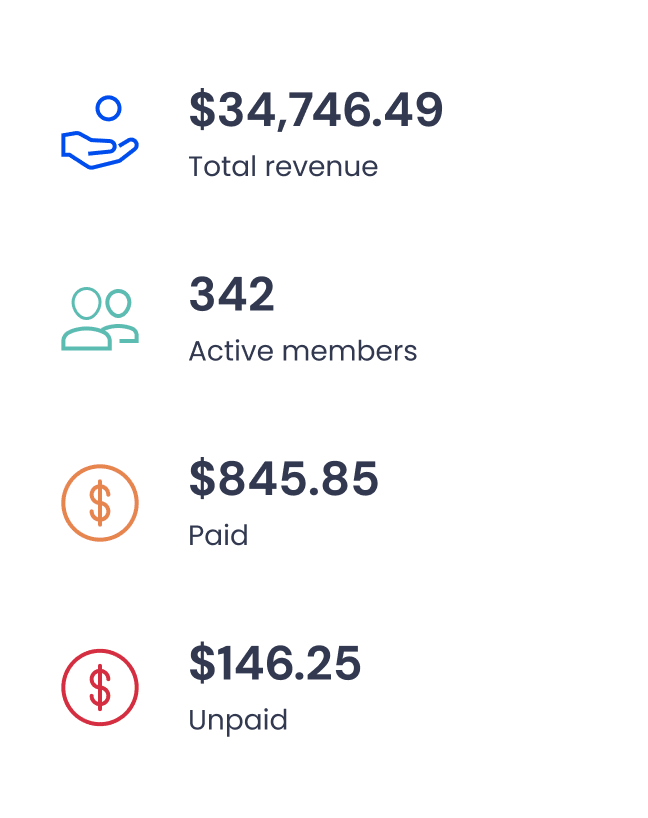 \$34,746.49
Total revenue

342
Active members

\$845.85
Paid

\$146.25
Unpaid