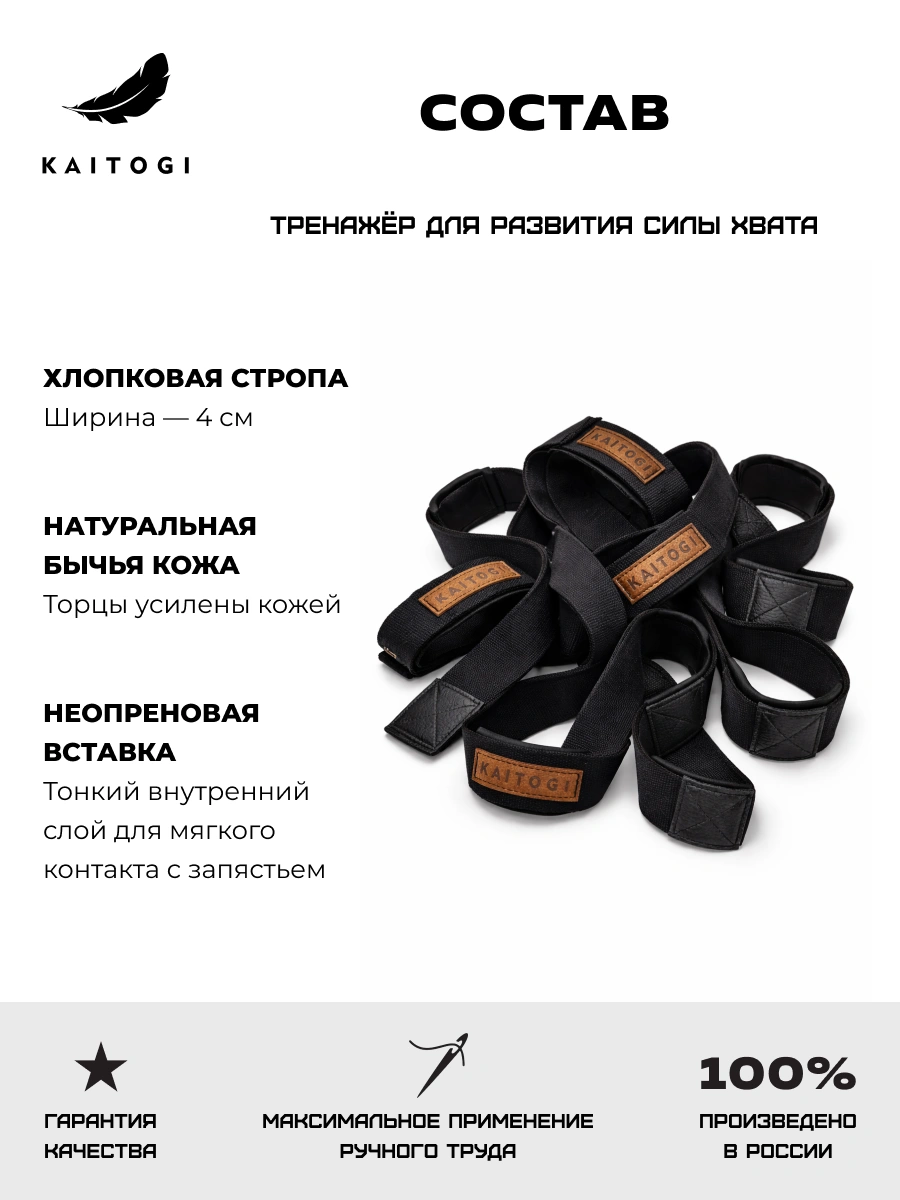 KAITOGI

СОСТАВ

ТРЕНАЖЁР ДЛЯ РАЗВИТИЯ СИЛЫ ХВАТА

ХЛОПКОВАЯ СТРОПА
Ширина — 4 см

НАТУРАЛЬНАЯ БЫЧЬЯ КОЖА
Торцы усилены кожей

НЕОПРЕНОВАЯ ВСТАВКА
Тонкий внутренний слой для мягкого контакта с запястьем

KAITOGI

KAITOGI

KAITOGI

KAITOGI

ГАРАНТИЯ КАЧЕСТВА

МАКСИМАЛЬНОЕ ПРИМЕНЕНИЕ РУЧНОГО ТРУДА

100%
ПРОИЗВЕДЕНО В РОССИИ