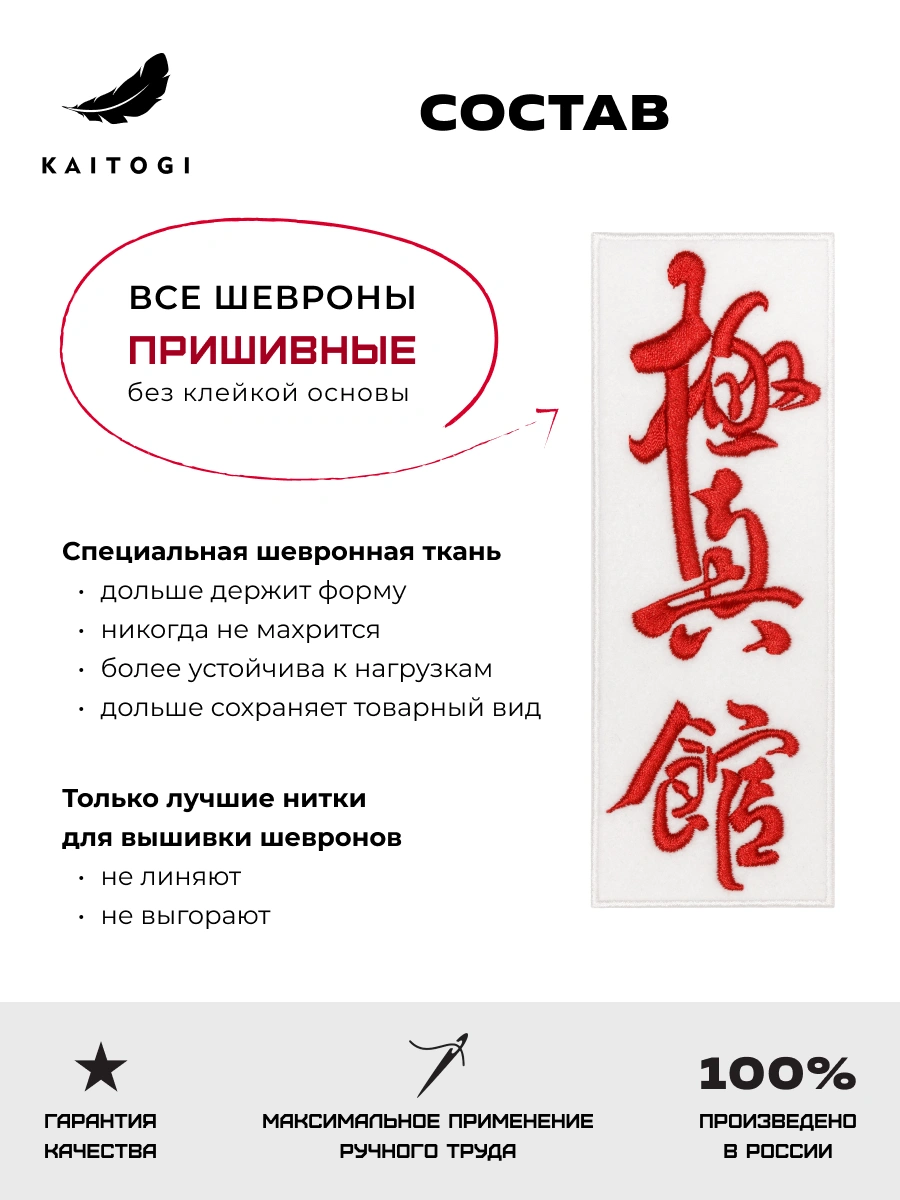 KAITOGI

СОСТАВ

ВСЕ ШЕВРОНЫ
ПРИШИВНЫЕ
без клейкой основы

極真館

Специальная шевронная ткань
• дольше держит форму
• никогда не махрится
• более устойчива к нагрузкам
• дольше сохраняет товарный вид

Только лучшие нитки для вышивки шевронов
• не линяют
• не выгорают

ГАРАНТИЯ КАЧЕСТВА

МАКСИМАЛЬНОЕ ПРИМЕНЕНИЕ РУЧНОГО ТРУДА

100%
ПРОИЗВЕДЕНО В РОССИИ