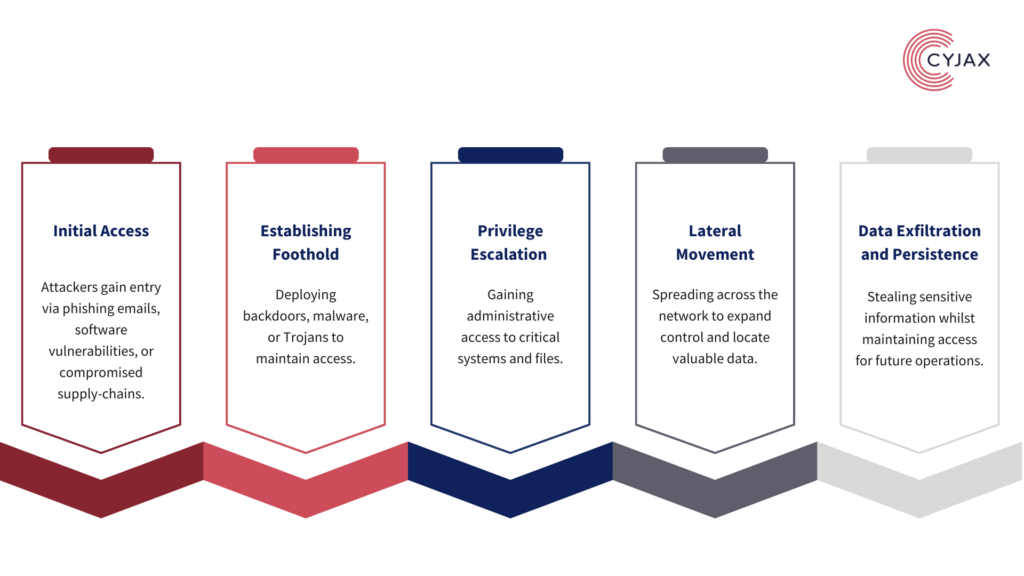 CYJAX

Initial Access

Attackers gain entry via phishing emails, software vulnerabilities, or compromised supply-chains.

Establishing Foothold

Deploying backdoors, malware, or Trojans to maintain access.

Privilege Escalation

Gaining administrative access to critical systems and files.

Lateral Movement

Spreading across the network to expand control and locate valuable data.

Data Exfiltration and Persistence

Stealing sensitive information whilst maintaining access for future operations.