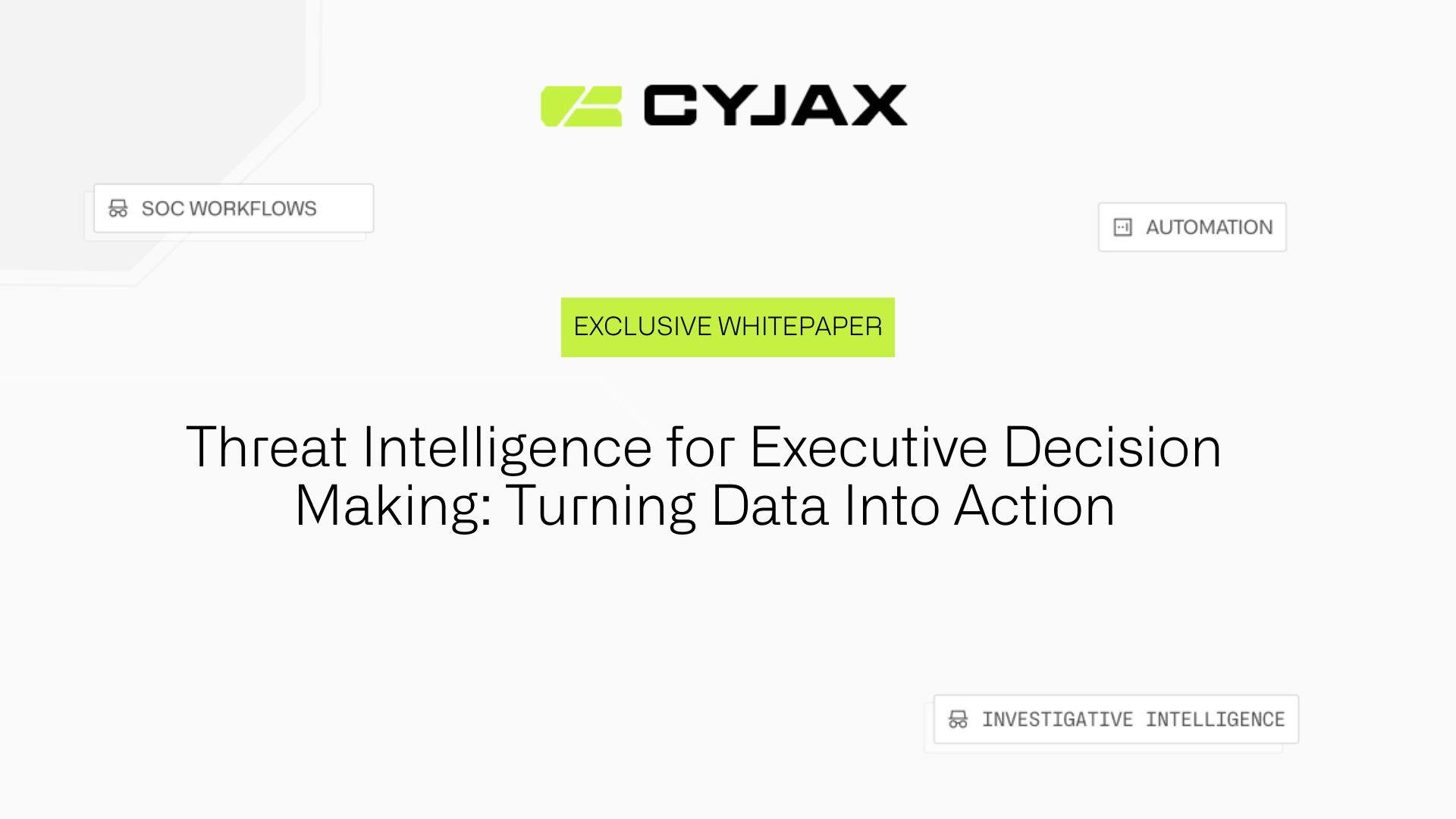 CYJAX

SOC WORKFLOWS

AUTOMATION

EXCLUSIVE WHITEPAPER

Threat Intelligence for Executive Decision Making: Turning Data Into Action

INVESTIGATIVE INTELLIGENCE