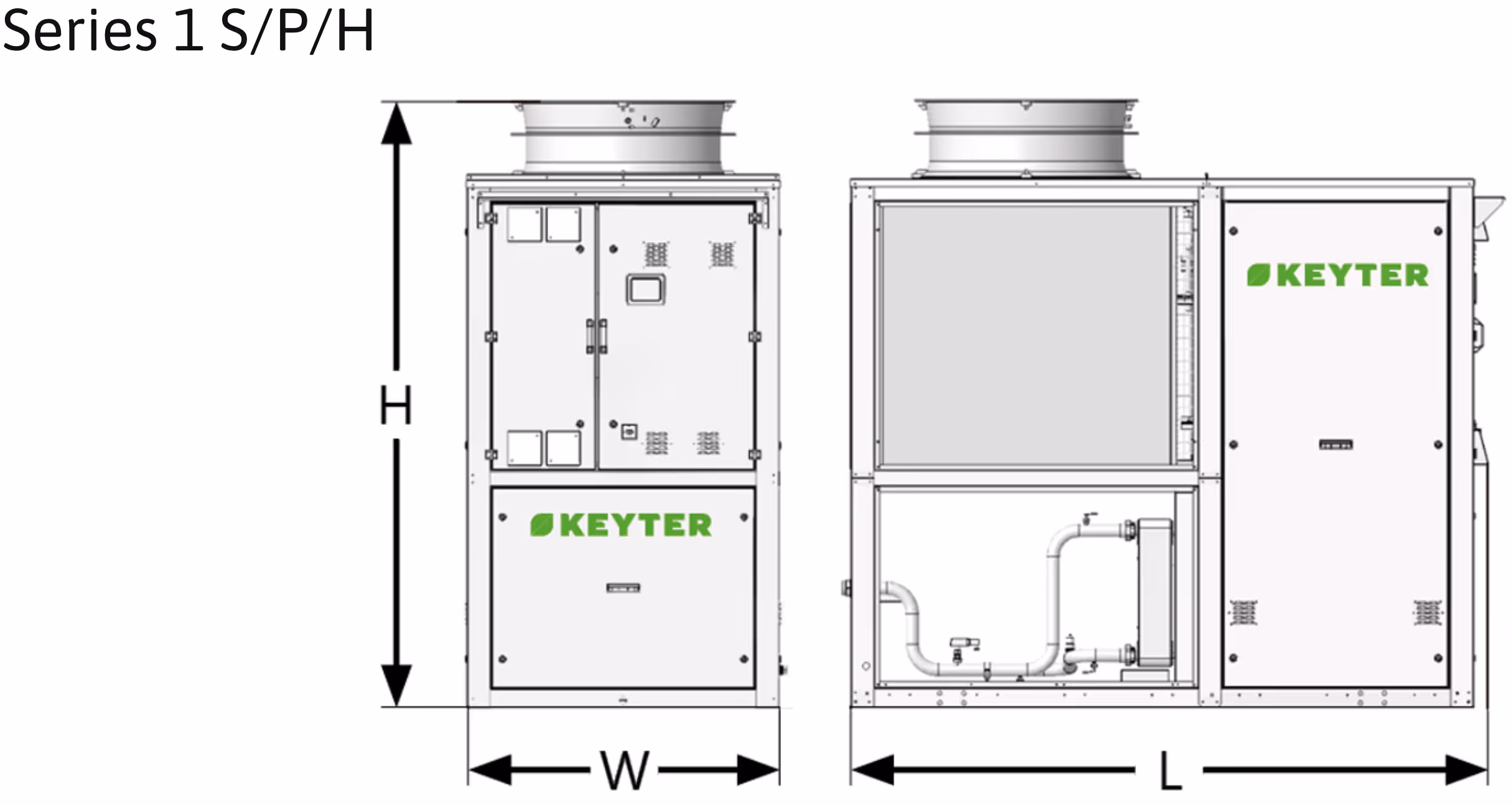 Series 1 S/P/H

H

KEYTER

KEYTER

W

L