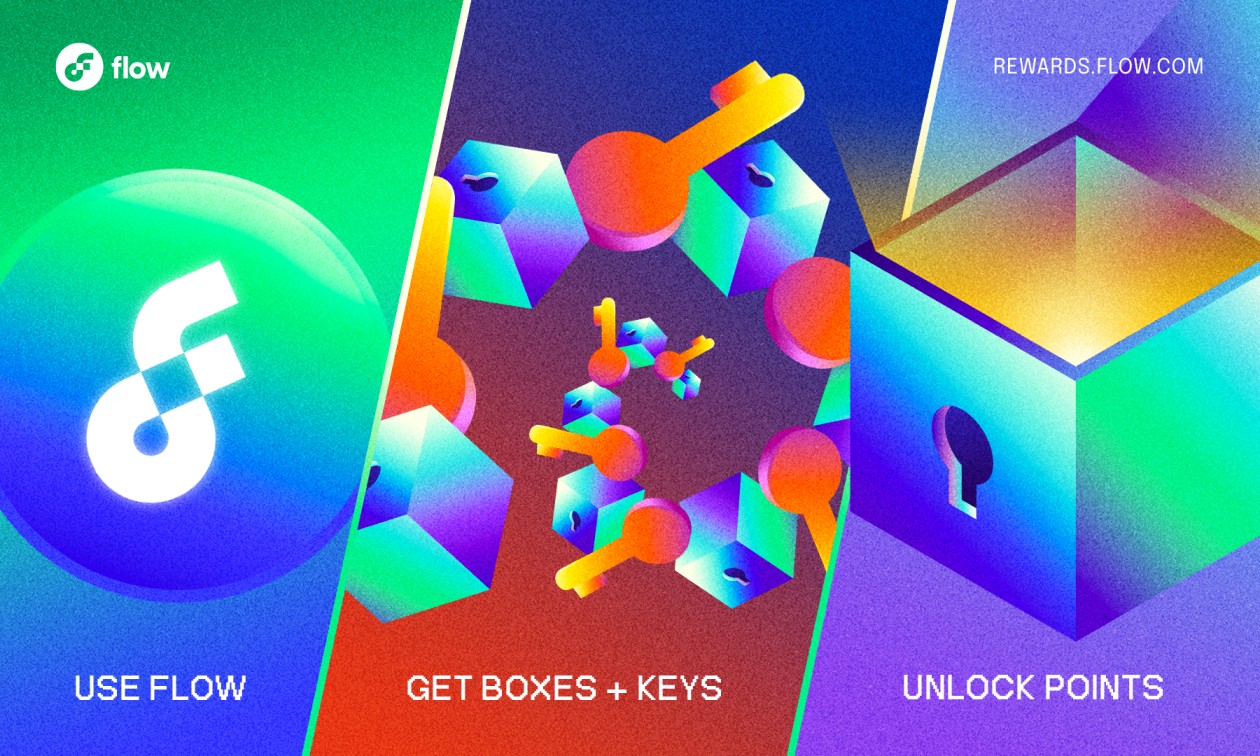 flow

REWARDS.FLOW.COM

USE FLOW

GET BOXES + KEYS

UNLOCK POINTS