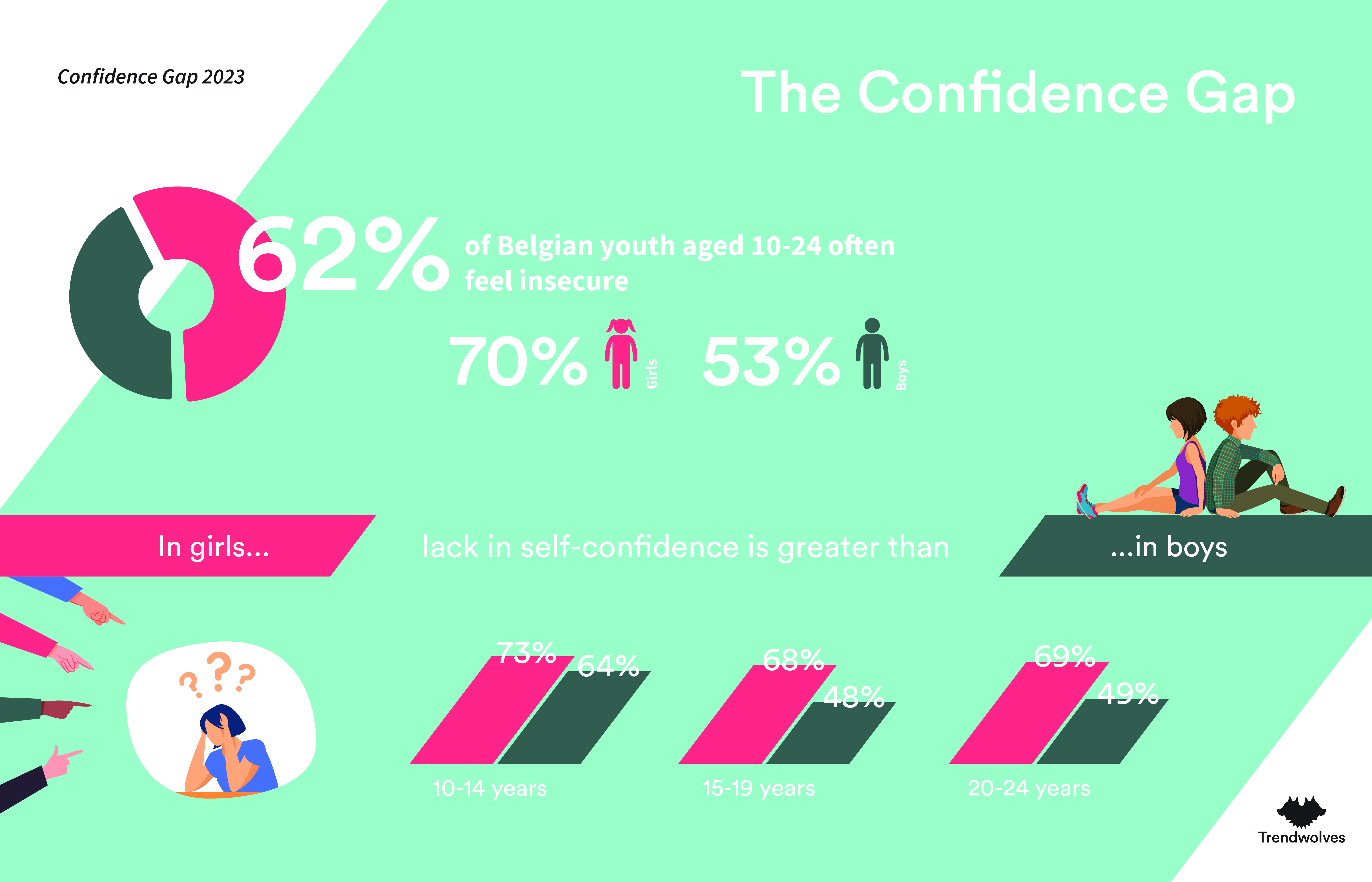 Confidence Gap 2023

The Confidence Gap

62% of Belgian youth aged 10-24 often feel insecure

70% Girls 53% Boys

In girls... lack in self-confidence is greater than ...in boys

73% 64%
10-14 years

68% 48%
15-19 years

69% 49%
20-24 years

Trendwolves