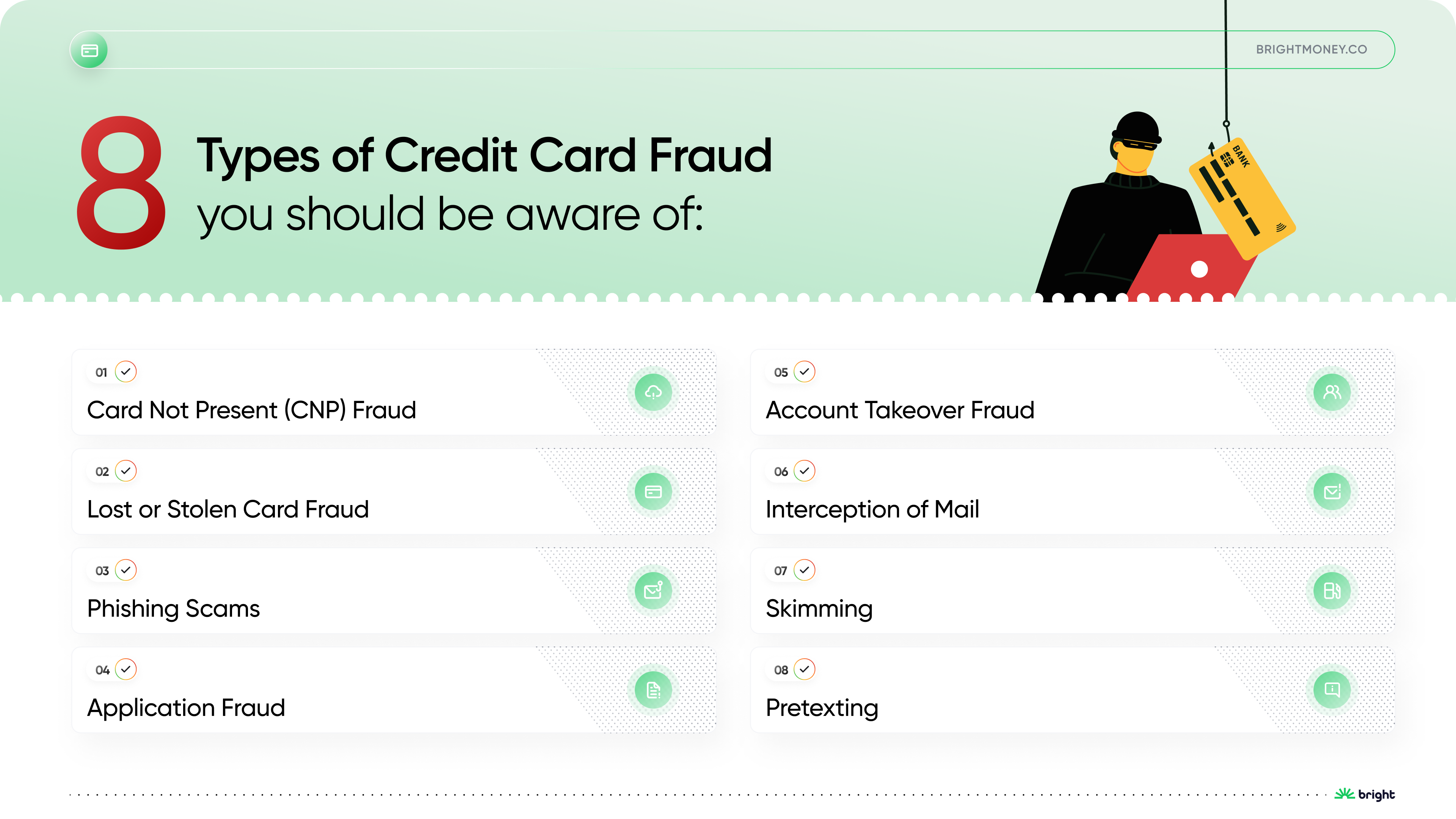 BRIGHTMONEY.CO

8 Types of Credit Card Fraud you should be aware of:

BANK

01
Card Not Present (CNP) Fraud

02
Lost or Stolen Card Fraud

03
Phishing Scams

04
Application Fraud

05
Account Takeover Fraud

06
Interception of Mail

07
Skimming

08
Pretexting

bright