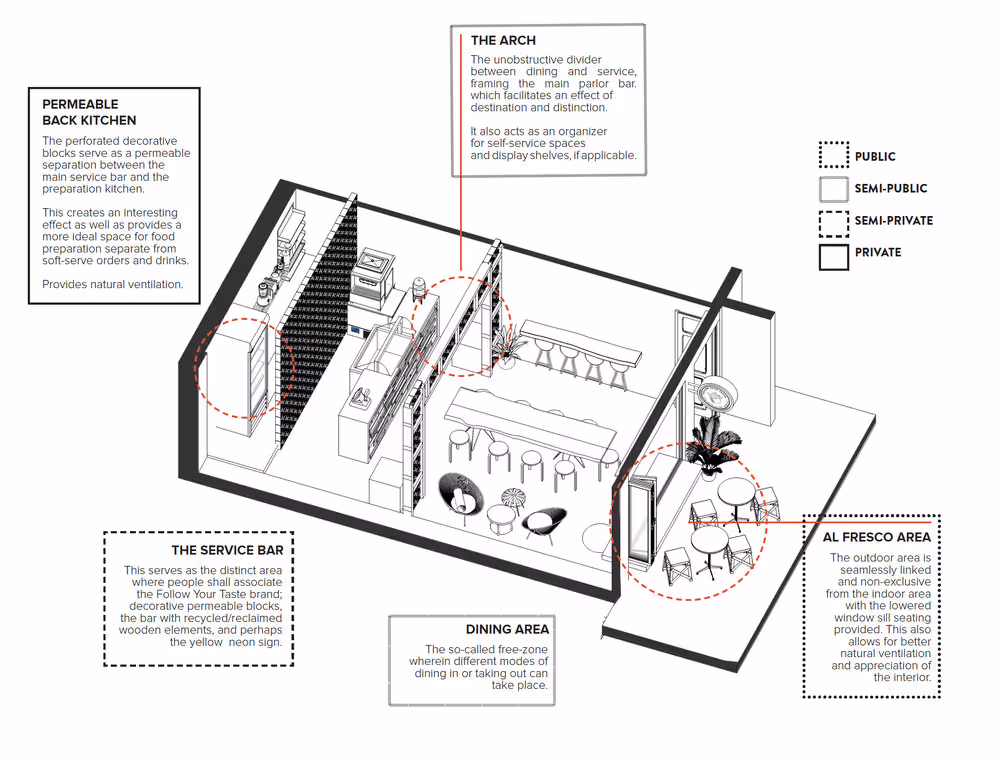 PERMEABLE BACK KITCHEN
The perforated decorative blocks serve as a permeable separation between the main service bar and the preparation kitchen.

This creates an interesting effect as well as provides a more ideal space for food preparation separate from soft-serve orders and drinks.

Provides natural ventilation.

THE ARCH
The unobstructive divider between dining and service, framing the main parlor bar. which facilitates an effect of destination and distinction.

It also acts as an organizer for self-service spaces and display shelves, if applicable.

PUBLIC
SEMI-PUBLIC
SEMI-PRIVATE
PRIVATE

THE SERVICE BAR
This serves as the distinct area where people shall associate the Follow Your Taste brand; decorative permeable blocks, the bar with recycled/reclaimed wooden elements, and perhaps the yellow neon sign.

DINING AREA
The so-called free-zone wherein different modes of dining in or taking out can take place.

AL FRESCO AREA
The outdoor area is seamlessly linked and non-exclusive from the indoor area with the lowered window sill seating provided. This also allows for better natural ventilation and appreciation of the interior.