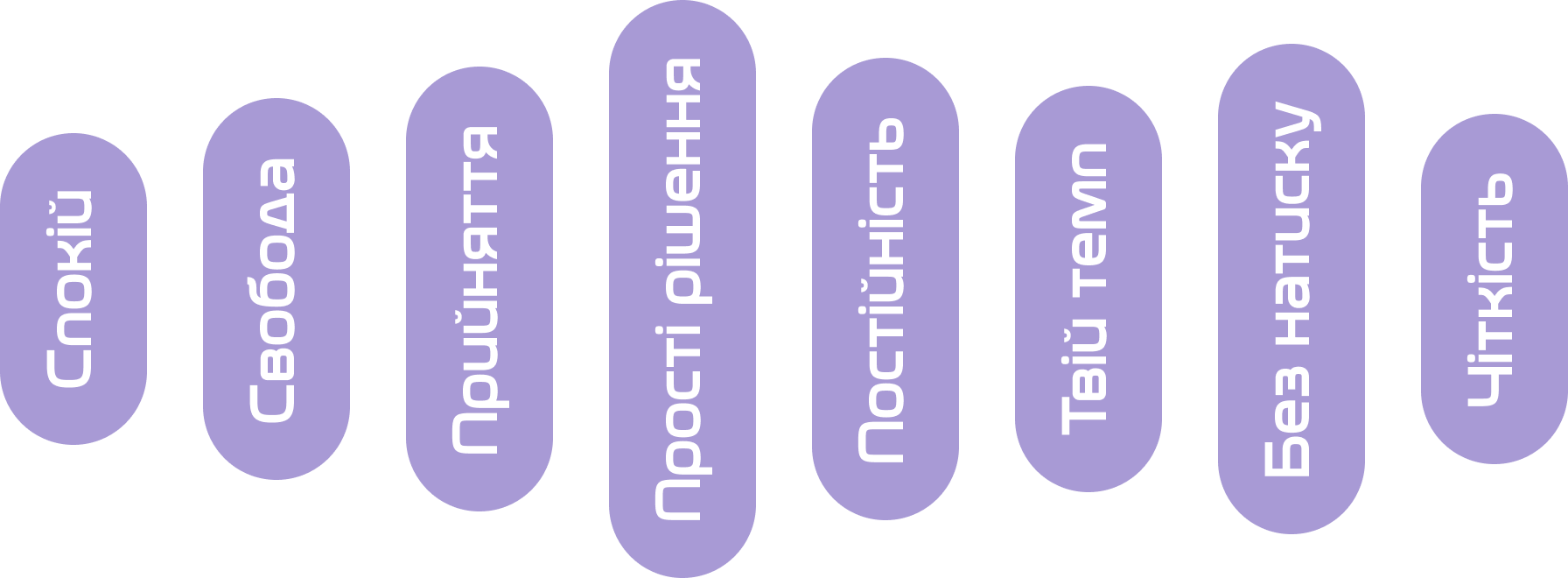 Спокій

Свобода

Прийняття

Прості рішення

Постійність

Твій темп

Без натиску

Чіткість