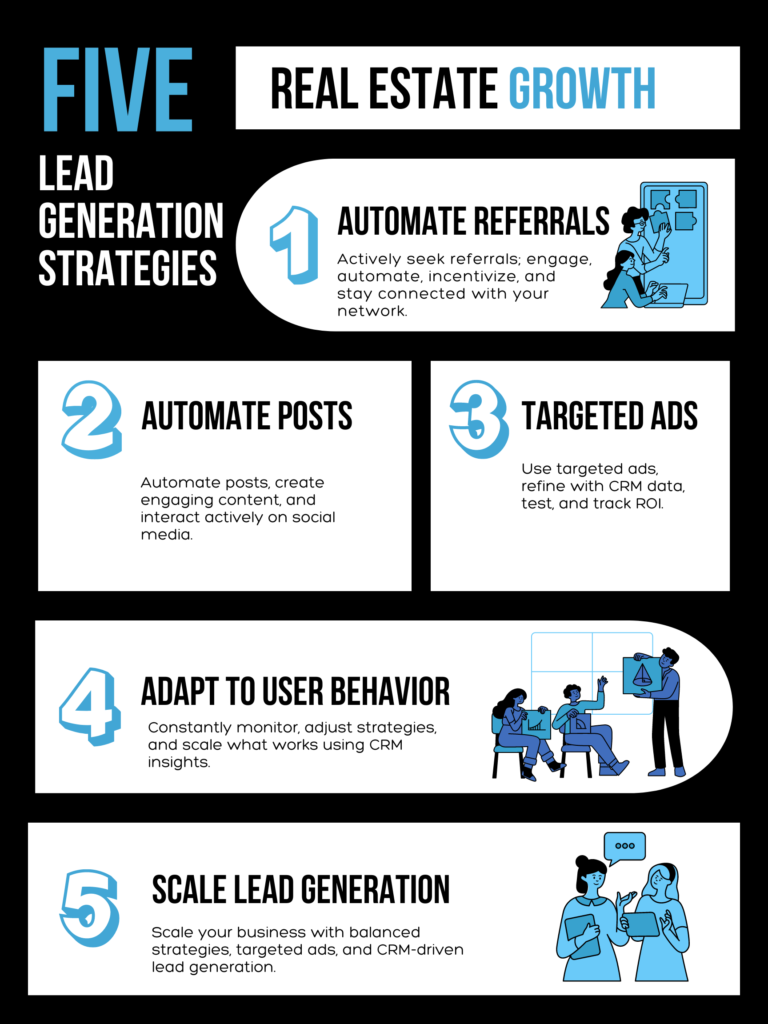 FIVE

REAL ESTATE GROWTH

LEAD GENERATION STRATEGIES

1

AUTOMATE REFERRALS

Actively seek referrals; engage, automate, incentivize, and stay connected with your network.

2

AUTOMATE POSTS

Automate posts, create engaging content, and interact actively on social media.

3

TARGETED ADS

Use targeted ads, refine with CRM data, test, and track ROI.

4

ADAPT TO USER BEHAVIOR

Constantly monitor, adjust strategies, and scale what works using CRM insights.

5

SCALE LEAD GENERATION

Scale your business with balanced strategies, targeted ads, and CRM-driven lead generation.