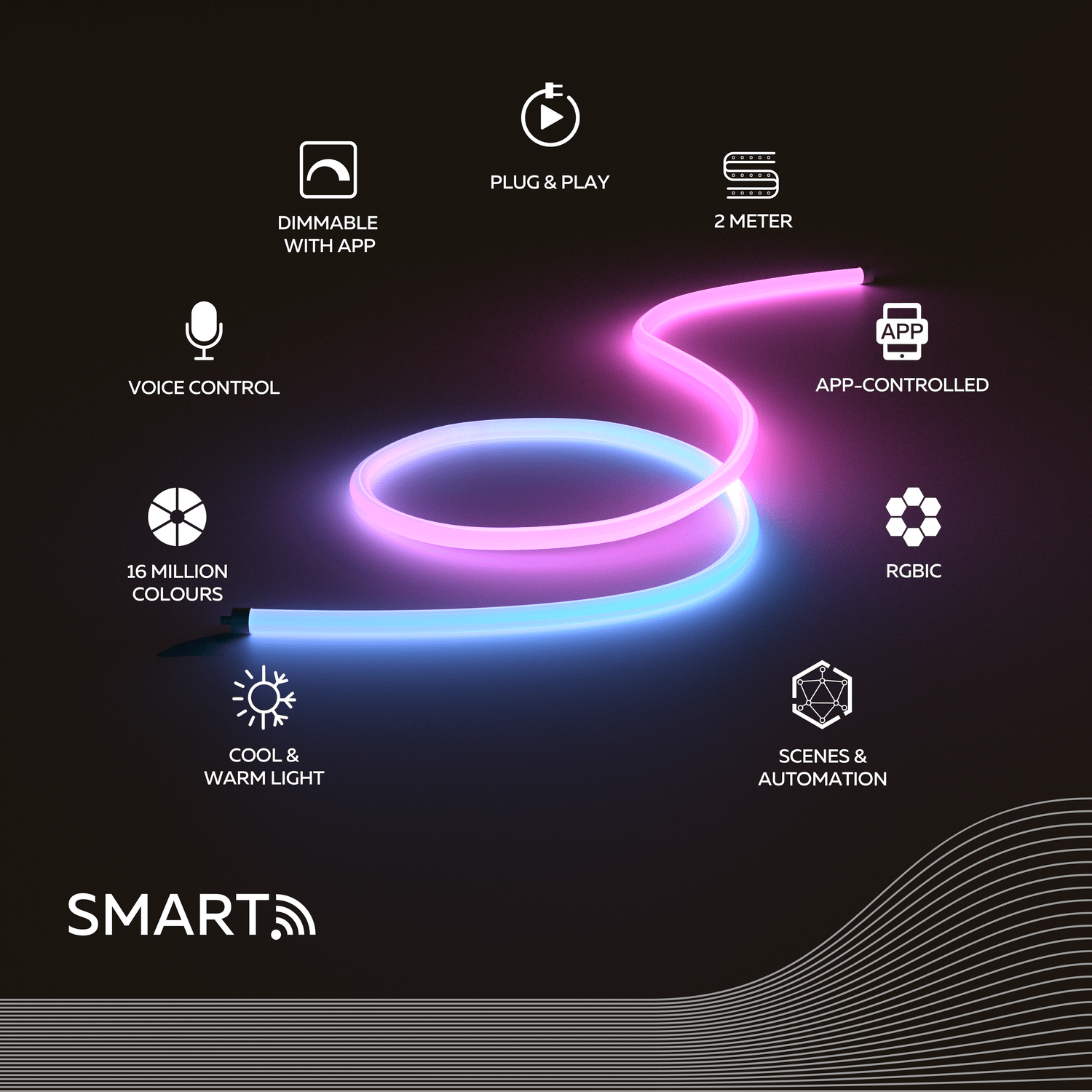 PLUG & PLAY

DIMMABLE WITH APP

2 METER

VOICE CONTROL

APP

APP-CONTROLLED

16 MILLION COLOURS

RGBIC

COOL & WARM LIGHT

SCENES & AUTOMATION

SMART