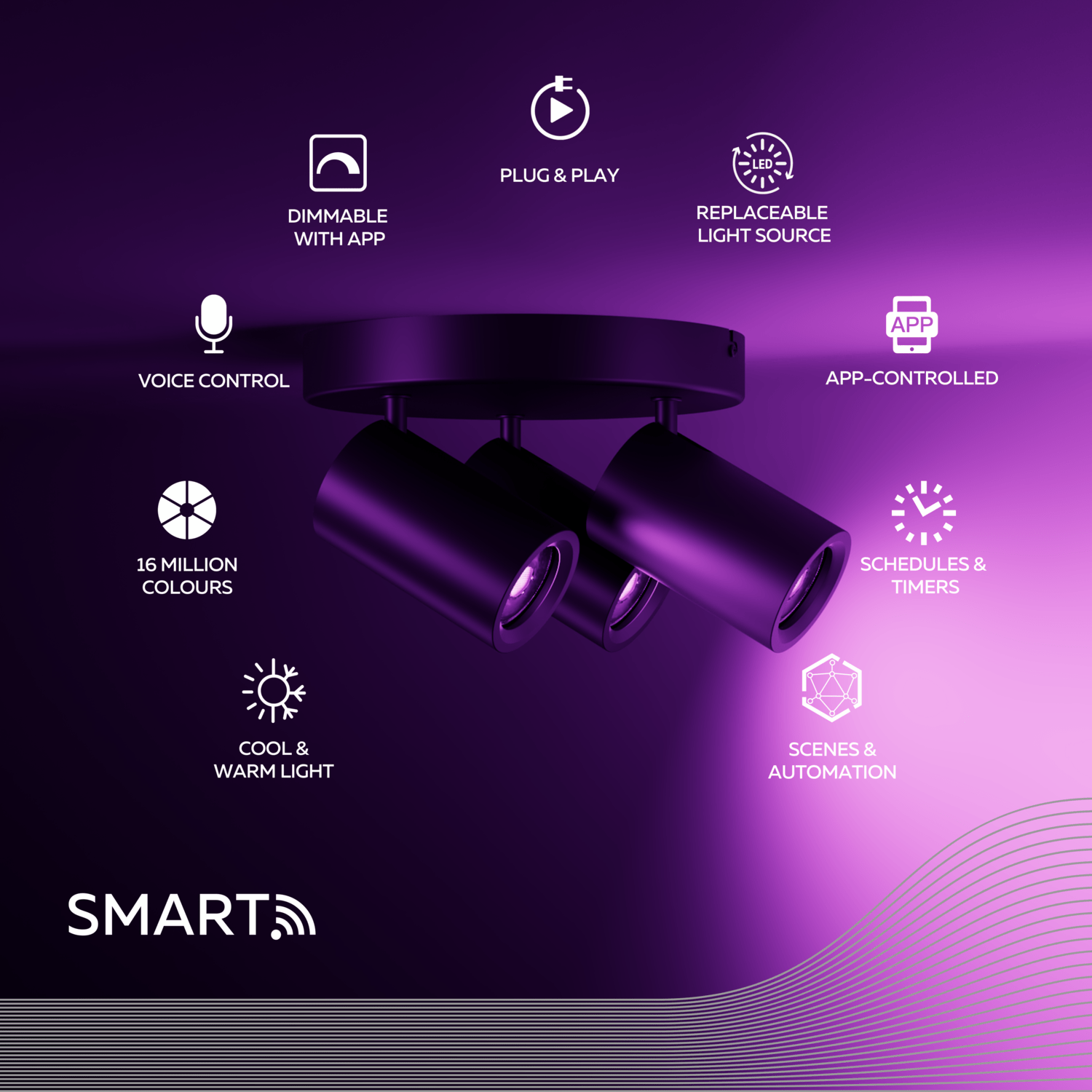 PLUG & PLAY

DIMMABLE
WITH APP

LED

REPLACEABLE
LIGHT SOURCE

VOICE CONTROL

APP

APP-CONTROLLED

16 MILLION
COLOURS

SCHEDULES &
TIMERS

COOL &
WARM LIGHT

SCENES &
AUTOMATION

SMART