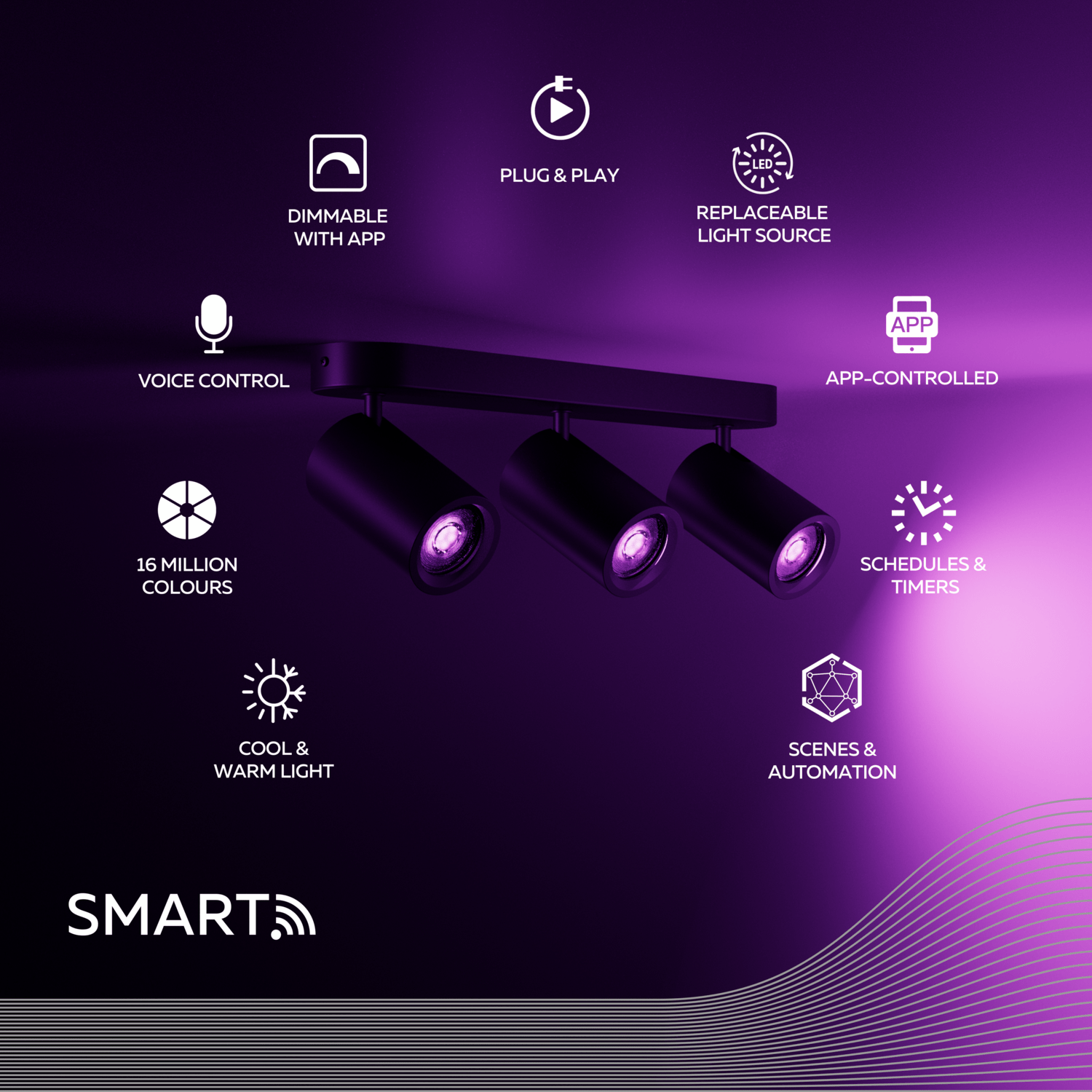 PLUG & PLAY

DIMMABLE WITH APP

LED

REPLACEABLE LIGHT SOURCE

VOICE CONTROL

APP

APP-CONTROLLED

16 MILLION COLOURS

SCHEDULES & TIMERS

COOL & WARM LIGHT

SCENES & AUTOMATION

SMART