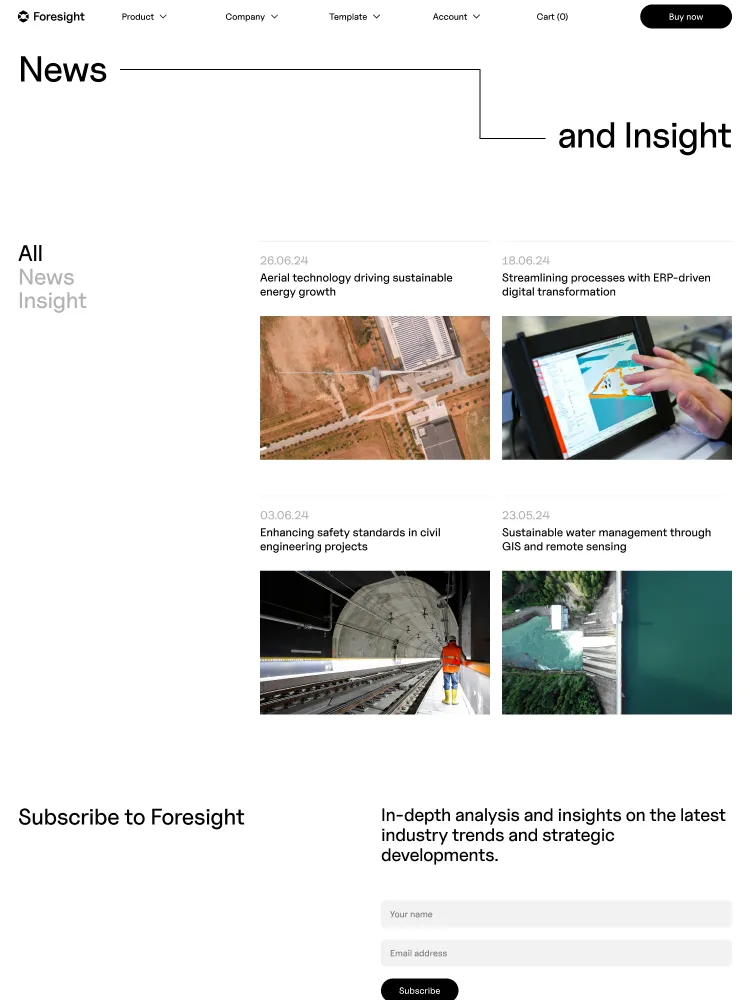 Foresight Product Company Template Account Cart (0) Buy now

News

and Insight

All
News
Insight

26.06.24
Aerial technology driving sustainable energy growth

18.06.24
Streamlining processes with ERP-driven digital transformation

03.06.24
Enhancing safety standards in civil engineering projects

23.05.24
Sustainable water management through GIS and remote sensing

Subscribe to Foresight

In-depth analysis and insights on the latest industry trends and strategic developments.

Your name

Email address

Subscribe