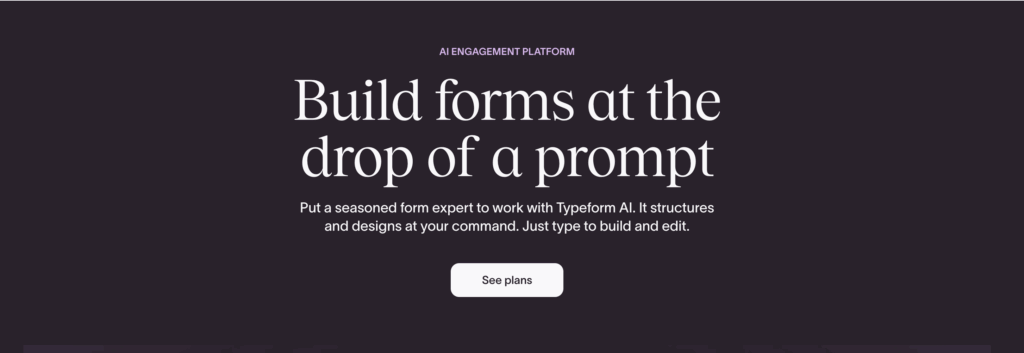 AI ENGAGEMENT PLATFORM

Build forms at the drop of a prompt

Put a seasoned form expert to work with Typeform AI. It structures and designs at your command. Just type to build and edit.

See plans