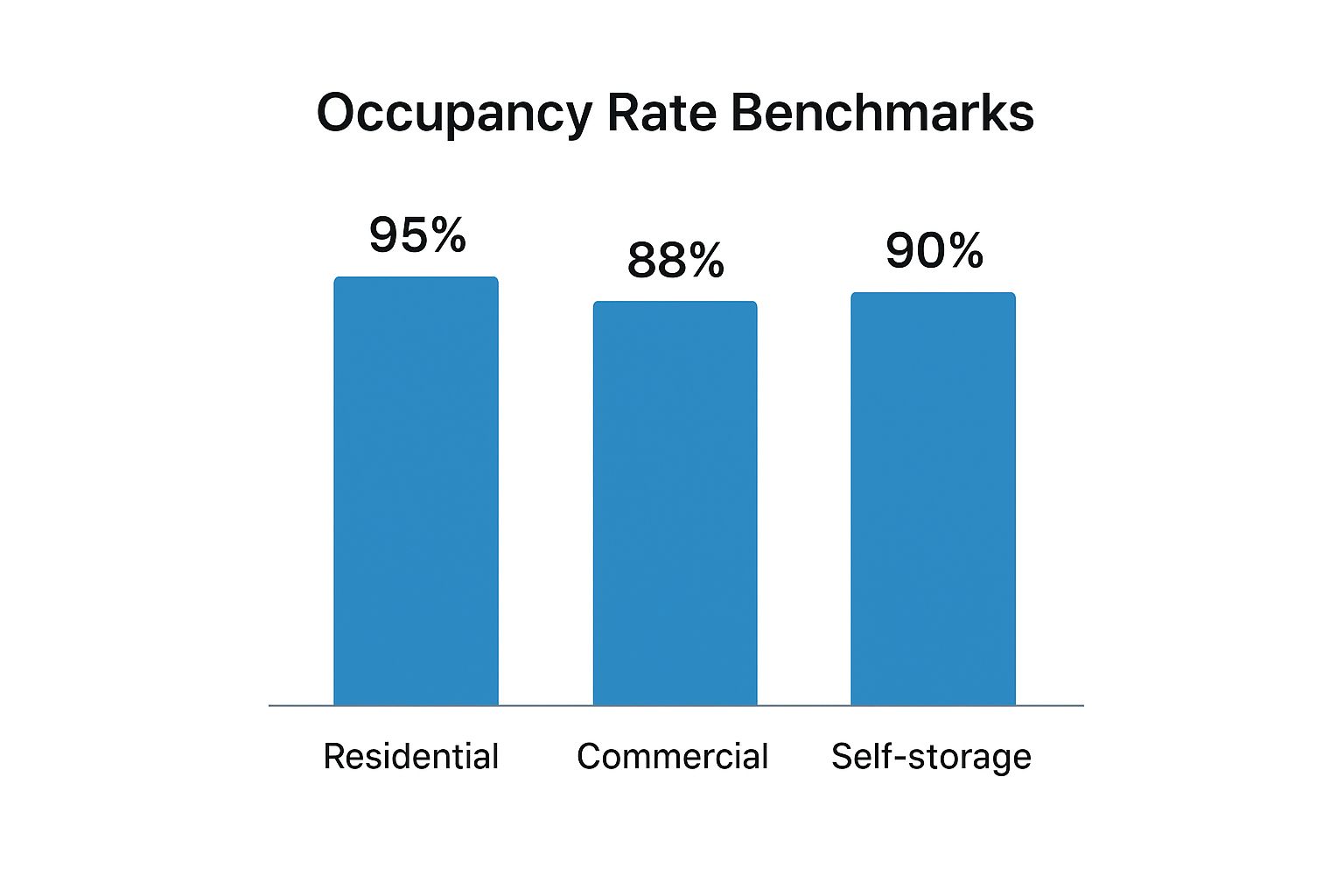 Occupancy Rate Benchmarks

95%

88%

90%

Residential

Commercial

Self-storage