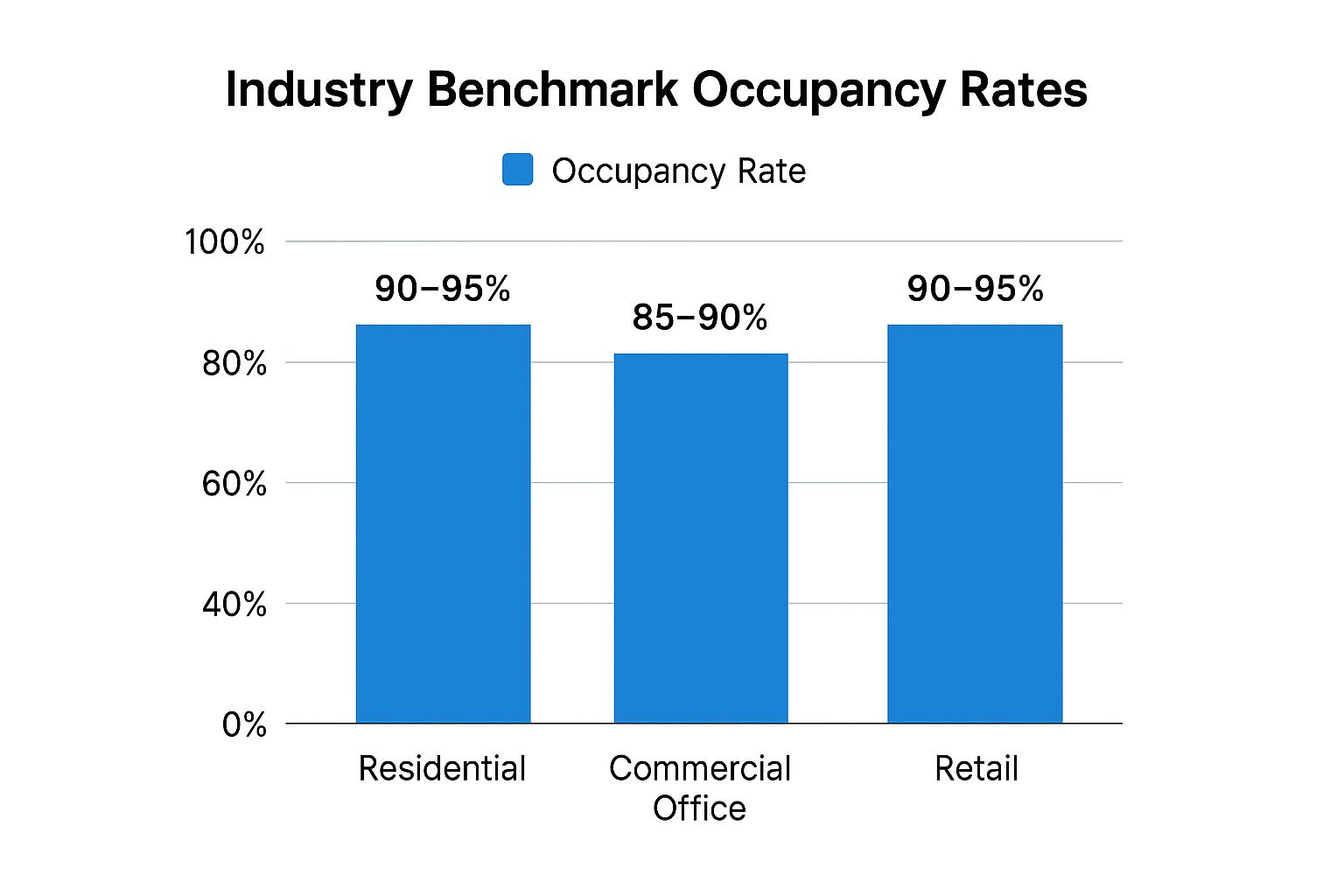 Industry Benchmark Occupancy Rates

Occupancy Rate

100%
80%
60%
40%
0%

90–95%
85–90%
90–95%

Residential
Commercial Office
Retail