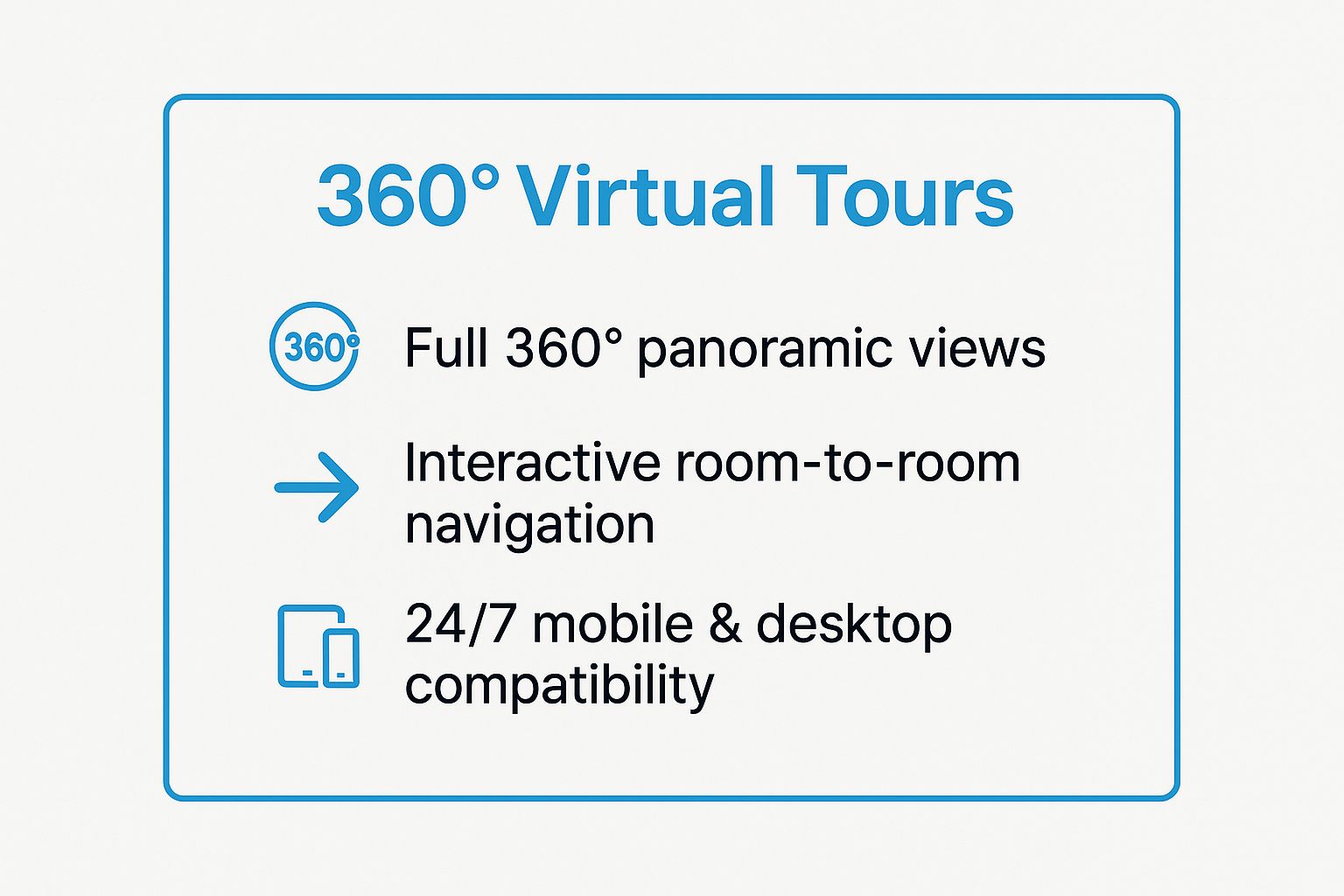 360° Virtual Tours

360°

Full 360° panoramic views

Interactive room-to-room navigation

24/7 mobile & desktop compatibility