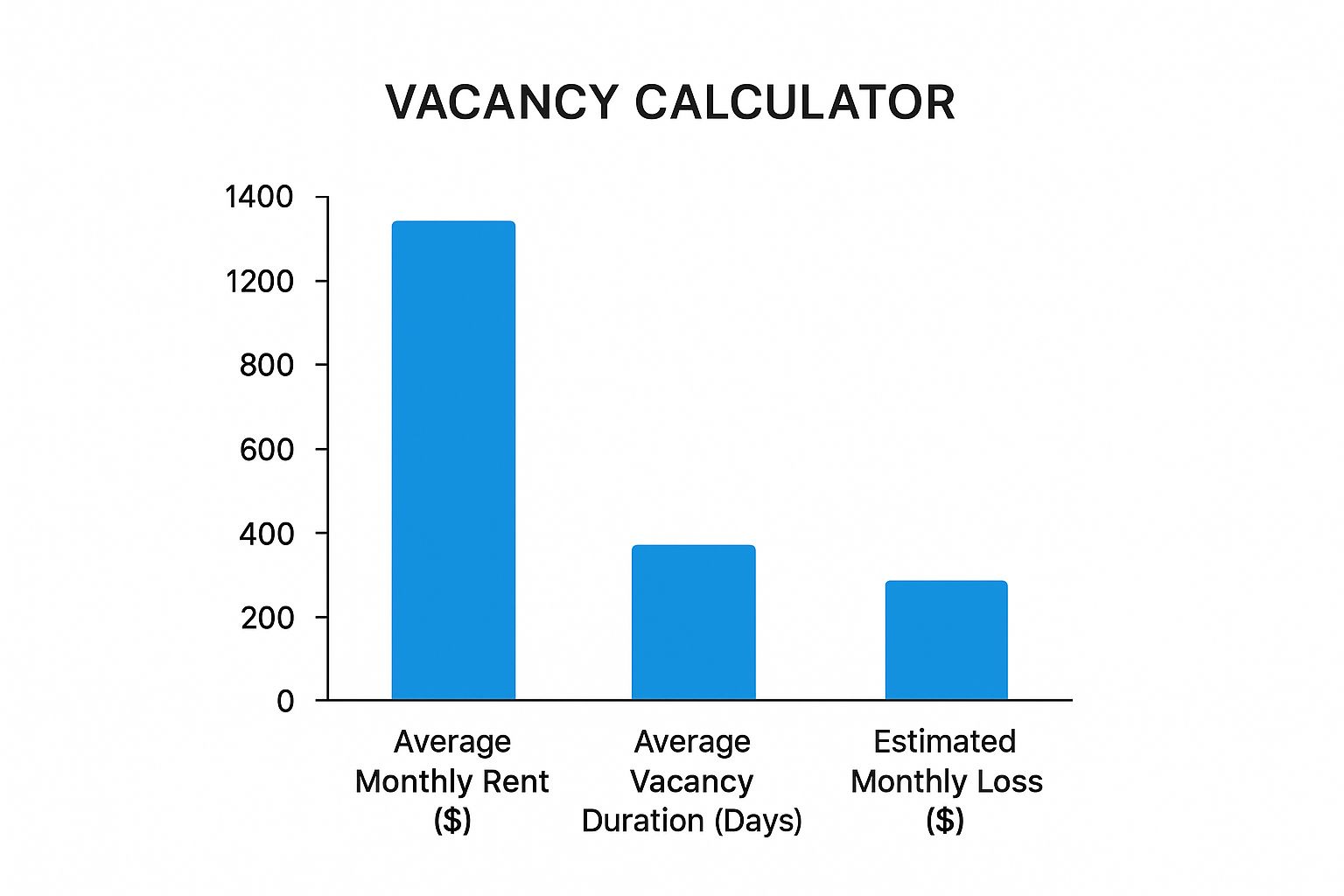 VACANCY CALCULATOR

1400
1200
800
600
400
200
0

Average Monthly Rent ($)
Average Vacancy Duration (Days)
Estimated Monthly Loss ($)