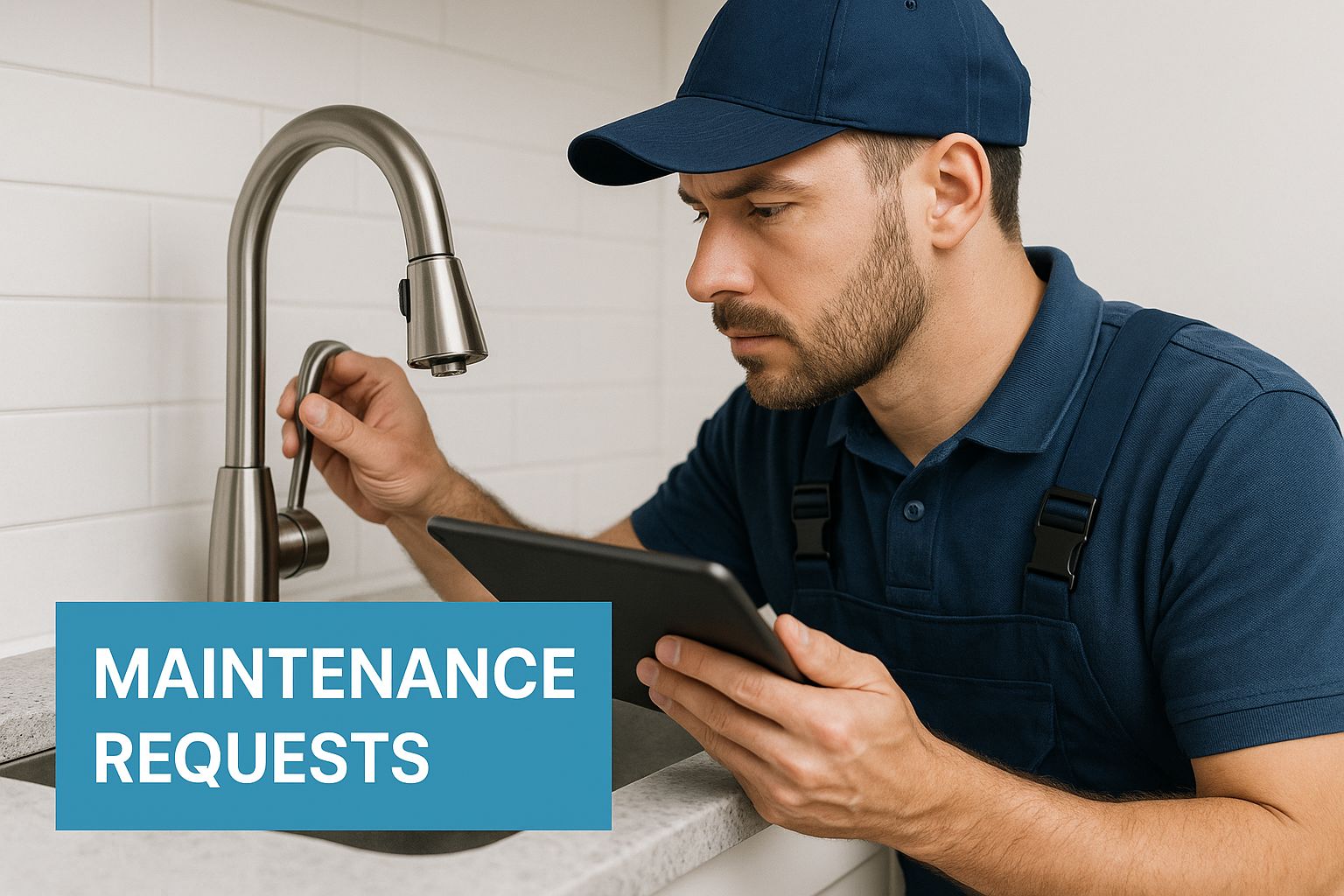 MAINTENANCE REQUESTS