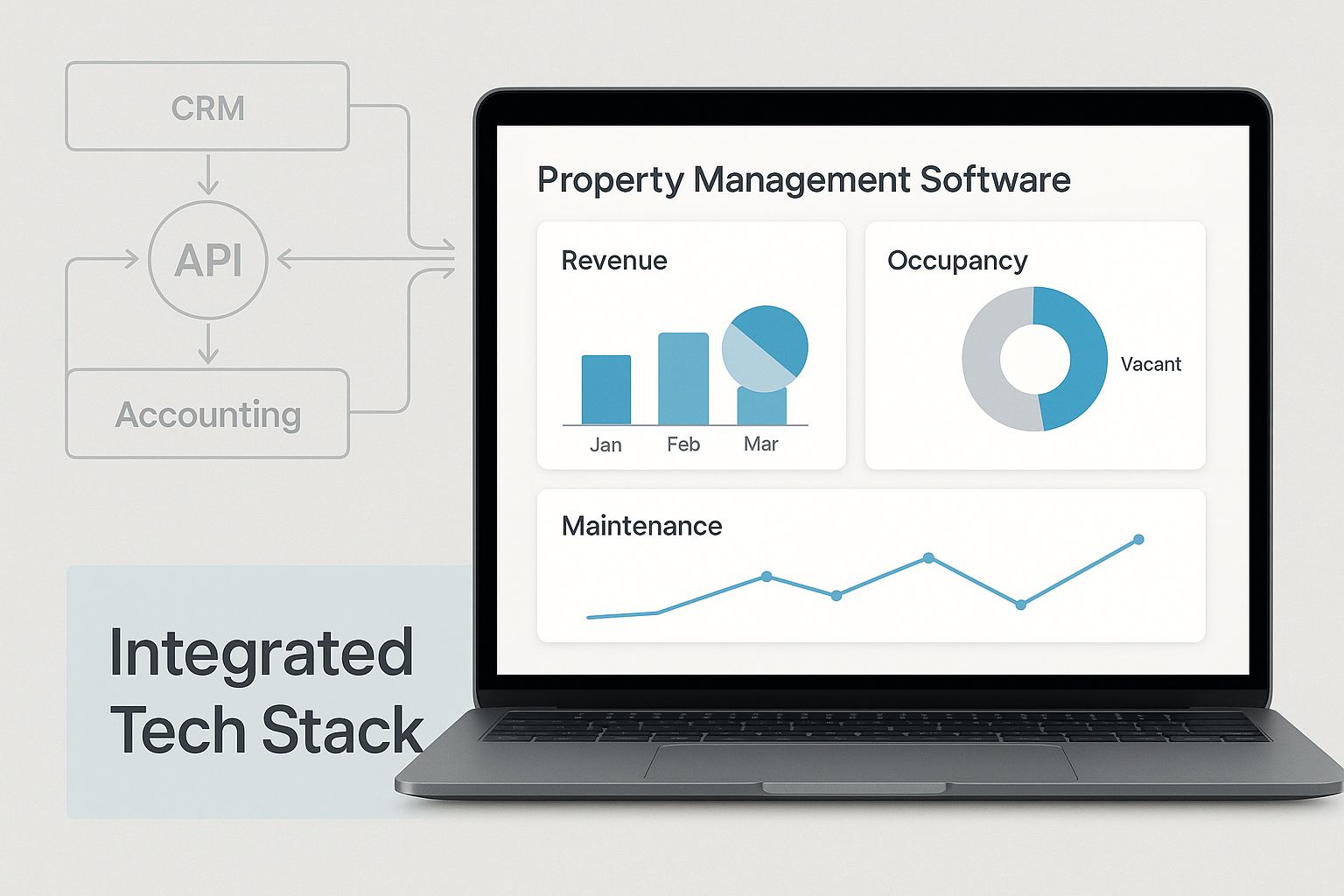 CRM

API

Accounting

Integrated Tech Stack

Property Management Software

Revenue

Jan Feb Mar

Occupancy

Vacant

Maintenance