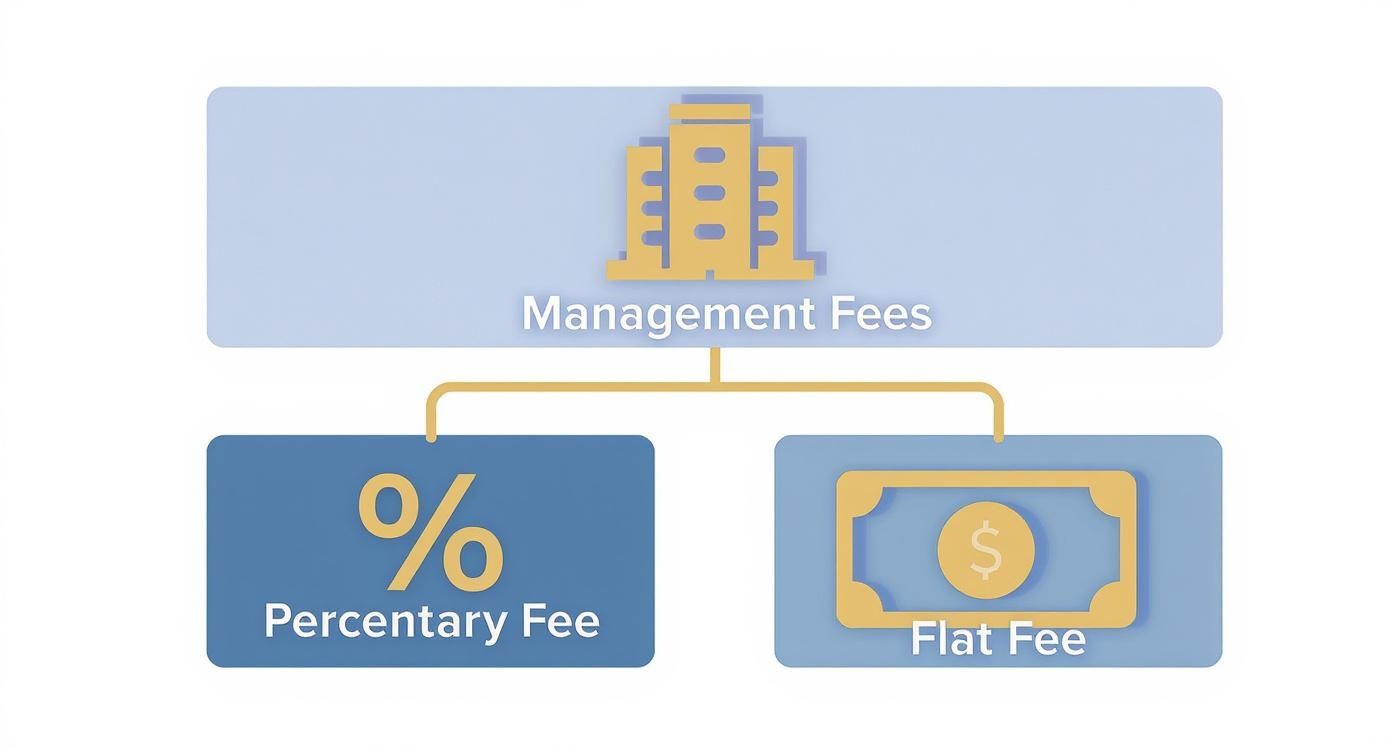 Management Fees

%
Percentary Fee

$
Flat Fee