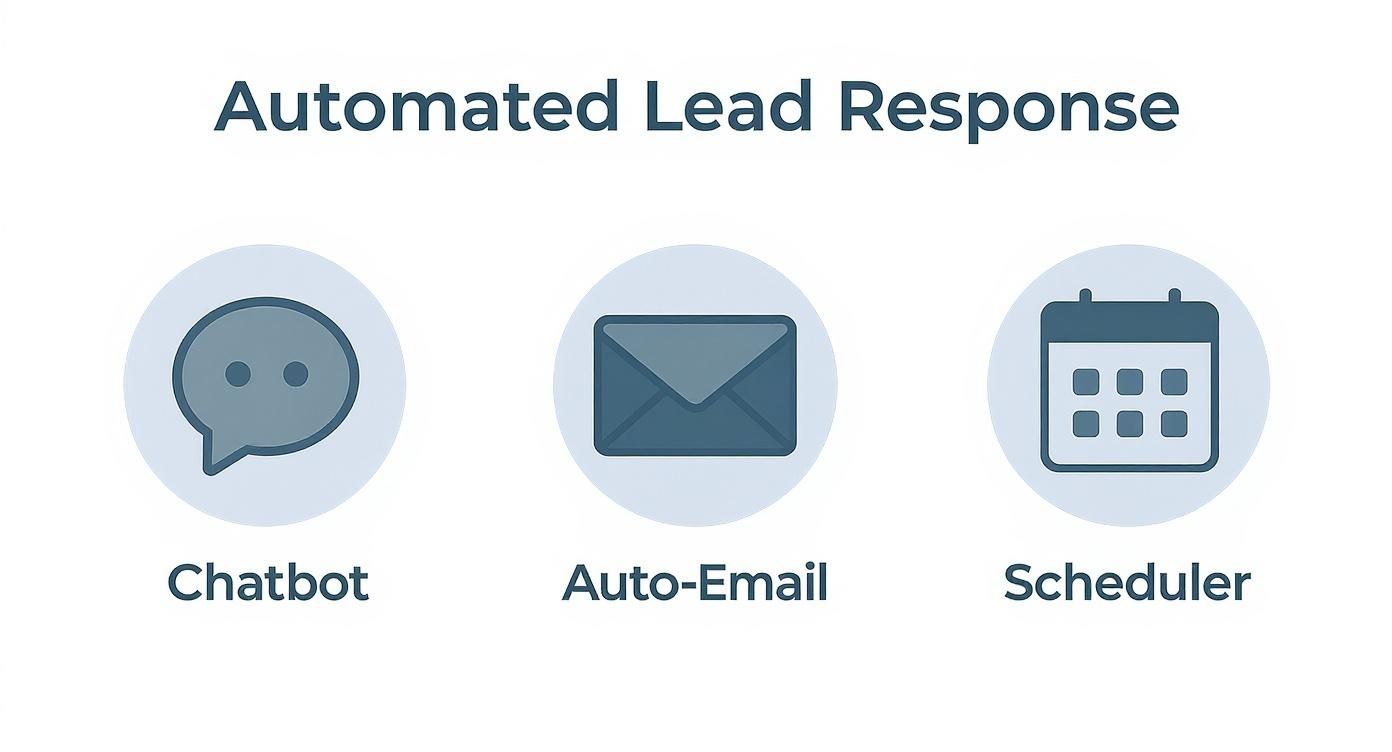 Automated Lead Response

Chatbot

Auto-Email

Scheduler