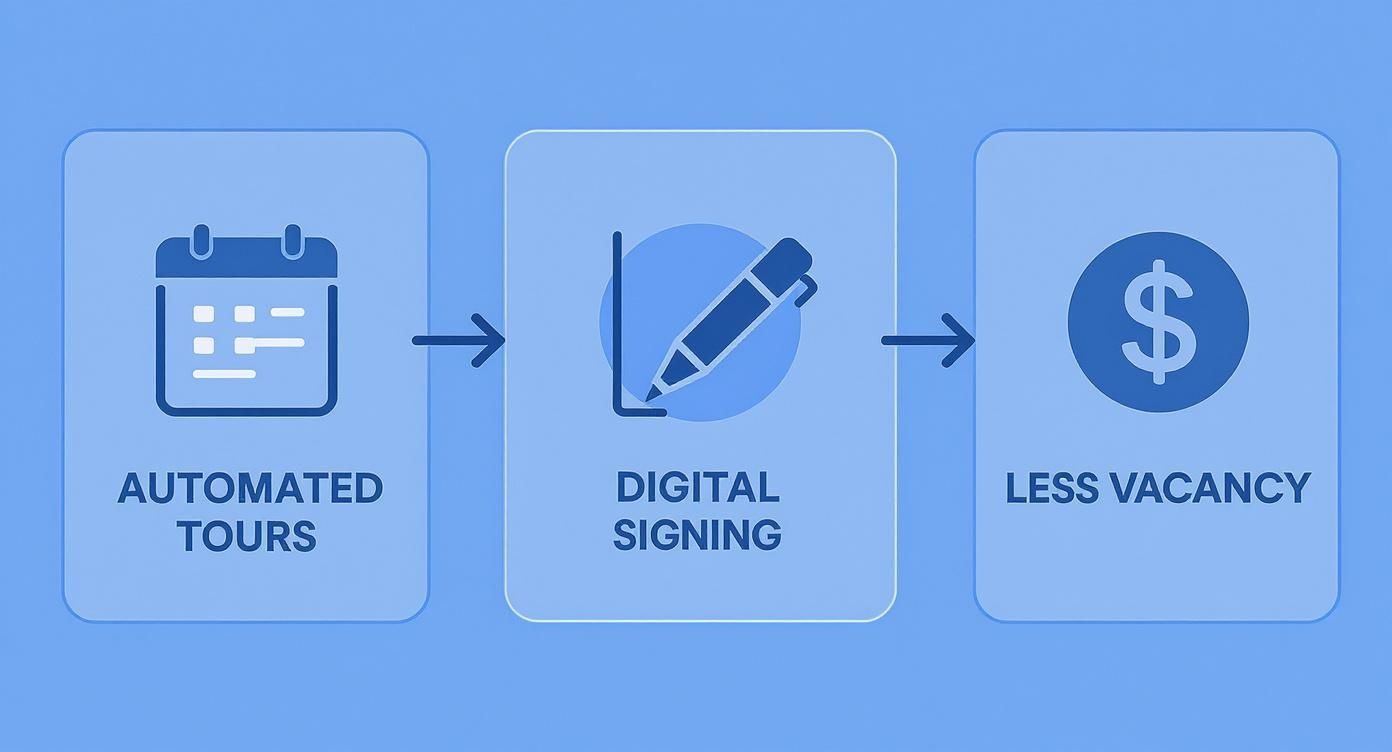 AUTOMATED TOURS

DIGITAL SIGNING

$

LESS VACANCY