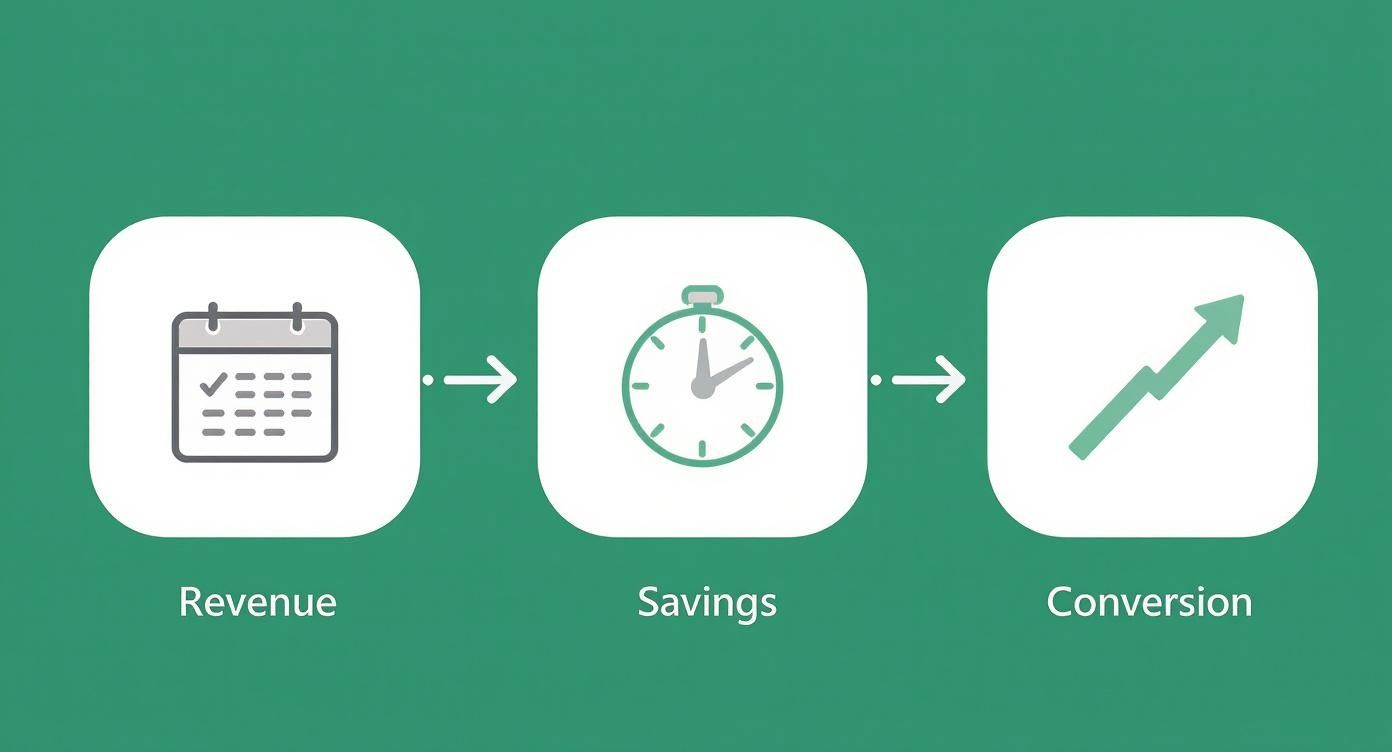 Revenue

Savings

Conversion