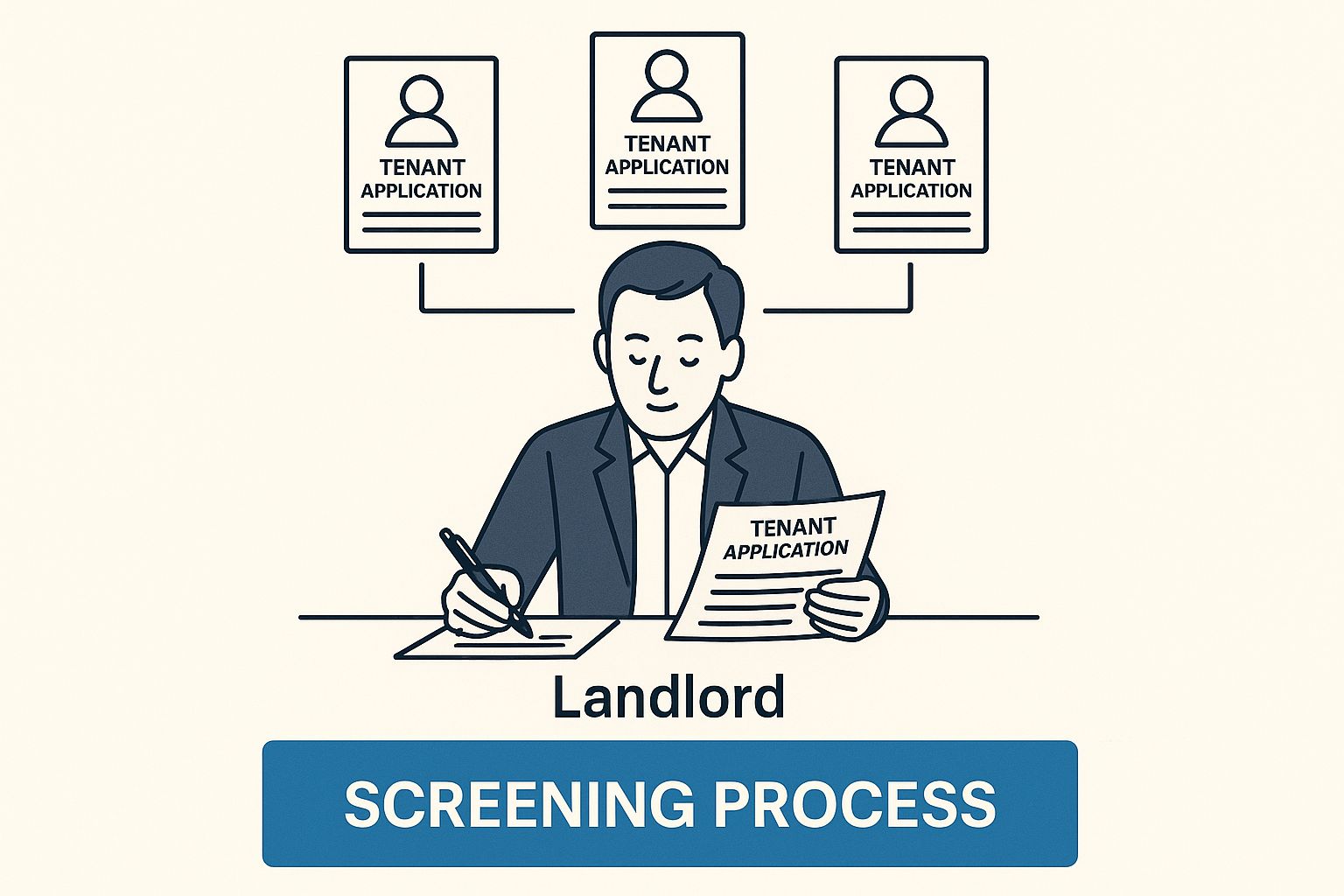 TENANT APPLICATION

TENANT APPLICATION

TENANT APPLICATION

TENANT APPLICATION

Landlord

SCREENING PROCESS