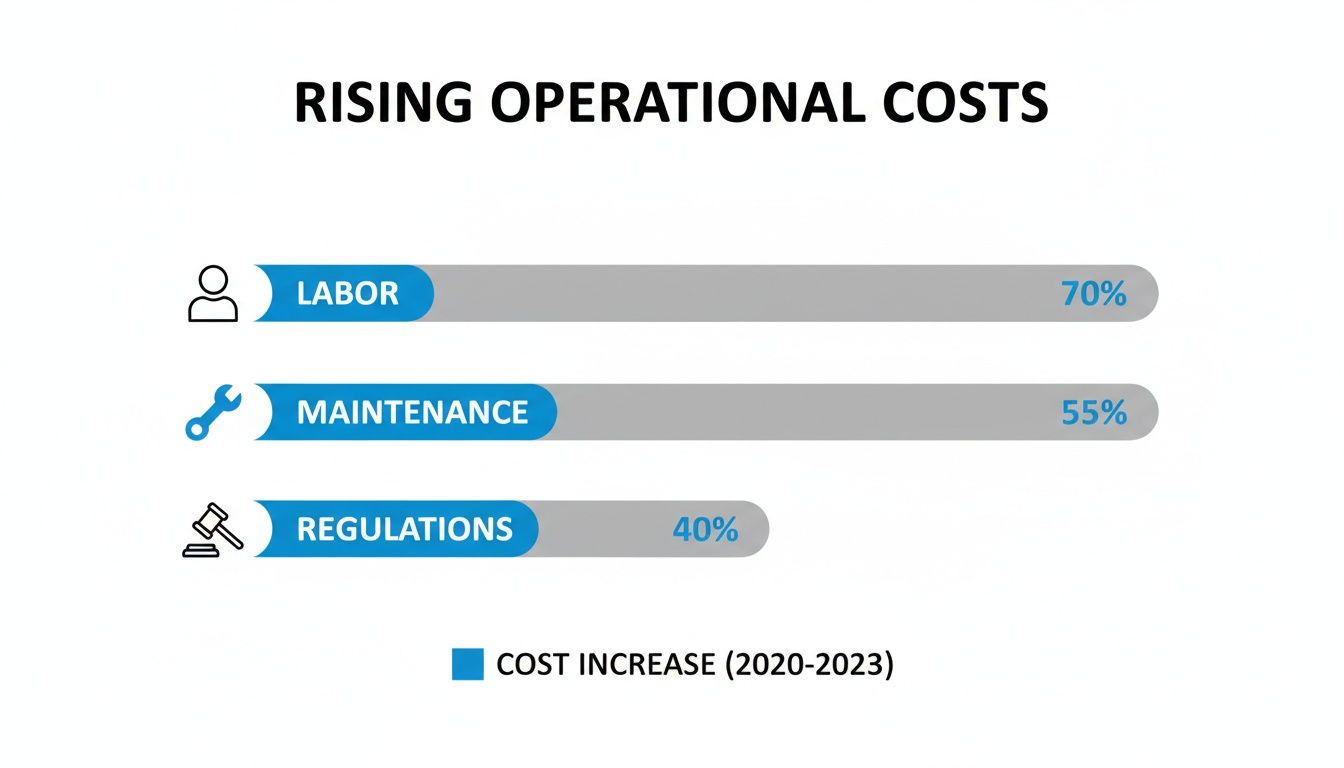 RISING OPERATIONAL COSTS

LABOR 70%

MAINTENANCE 55%

REGULATIONS 40%

COST INCREASE (2020-2023)