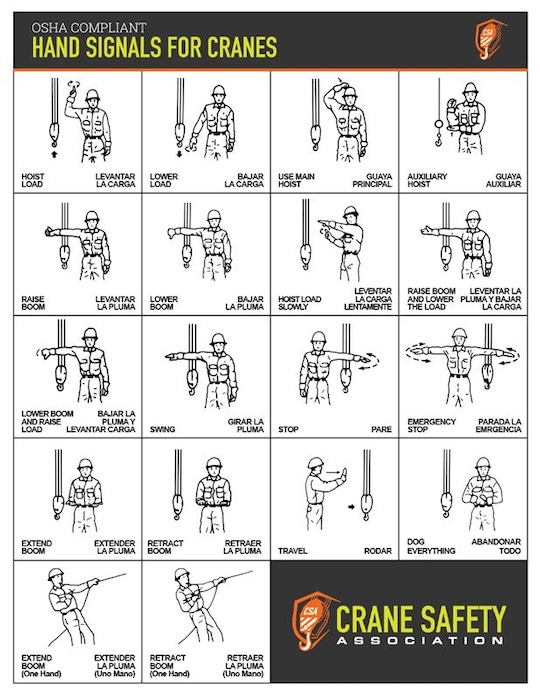 OSHA COMPLIANT
HAND SIGNALS FOR CRANES

CSA

HOIST LOAD
LEVANTAR LA CARGA

LOWER LOAD
BAJAR LA CARGA

USE MAIN HOIST
GUAYA PRINCIPAL

AUXILIARY HOIST
GUAYA AUXILIAR

RAISE BOOM
LEVANTAR LA PLUMA

LOWER BOOM
BAJAR LA PLUMA

HOIST LOAD SLOWLY
LEVENTAR LA CARGA LENTAMENTE

RAISE BOOM AND LOWER THE LOAD
LEVENTAR LA PLUMA Y BAJAR LA CARGA

LOWER BOOM AND RAISE LOAD
BAJAR LA PLUMA Y LEVANTAR CARGA

SWING
GIRAR LA PLUMA

STOP
PARE

EMERGENCY STOP
PARADA LA EMRGENCIA

EXTEND BOOM
EXTENDER LA PLUMA

RETRACT BOOM
RETRAER LA PLUMA

TRAVEL
RODAR

DOG EVERYTHING
ABANDONAR TODO

EXTEND BOOM (One Hand)
EXTENDER LA PLUMA (Uno Mano)

RETRACT BOOM (One Hand)
RETRAER LA PLUMA (Uno Mano)

CSA
CRANE SAFETY
ASSOCIATION