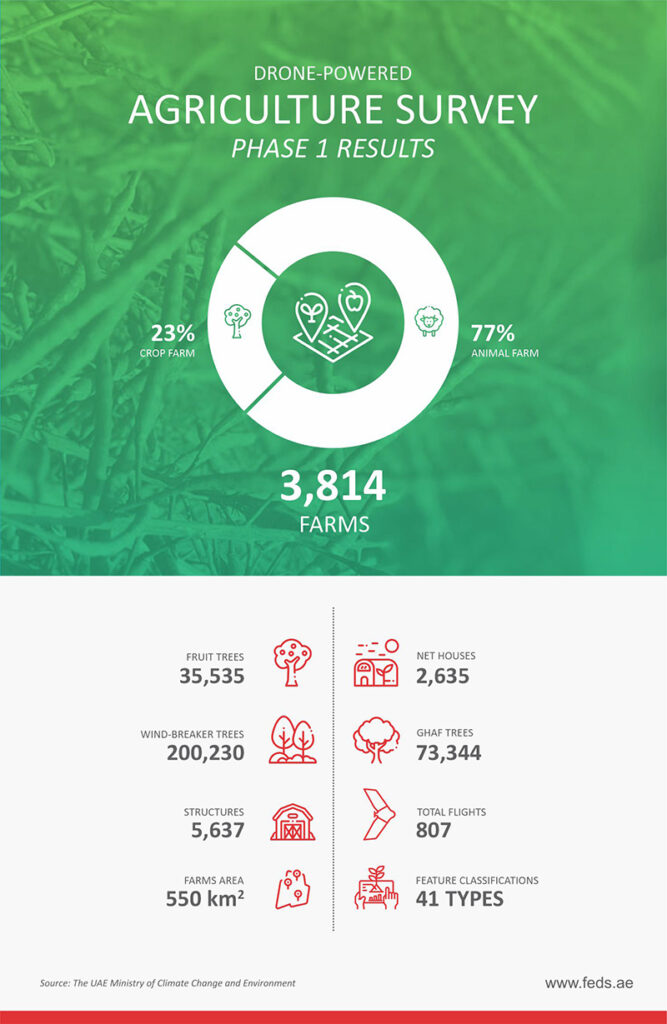 DRONE-POWERED
AGRICULTURE SURVEY
PHASE 1 RESULTS

23%
CROP FARM

77%
ANIMAL FARM

3,814
FARMS

FRUIT TREES
35,535

WIND-BREAKER TREES
200,230

STRUCTURES
5,637

FARMS AREA
550 km²

NET HOUSES
2,635

GHAF TREES
73,344

TOTAL FLIGHTS
807

FEATURE CLASSIFICATIONS
41 TYPES

Source: The UAE Ministry of Climate Change and Environment

www.feds.ae