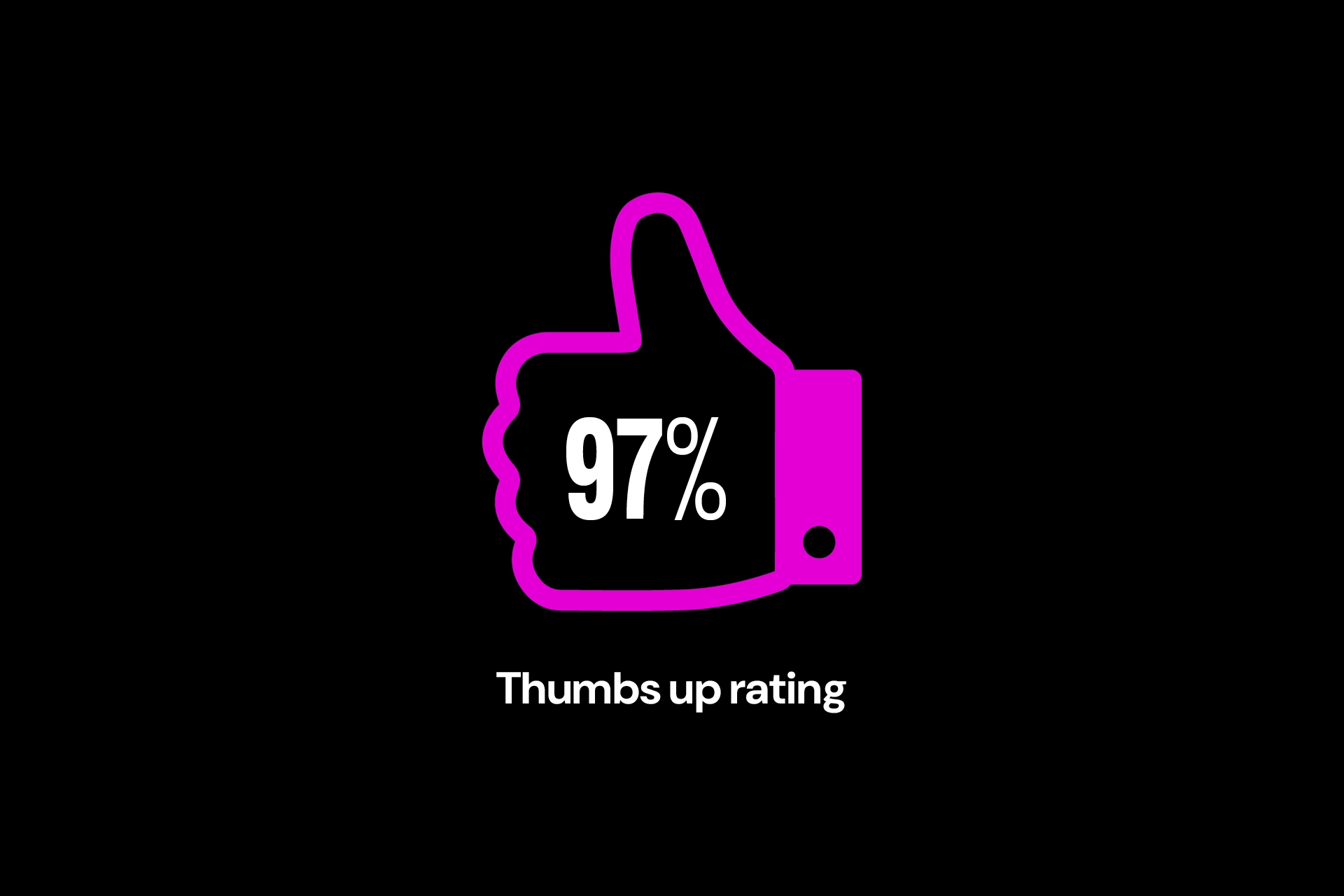 97%

Thumbs up rating