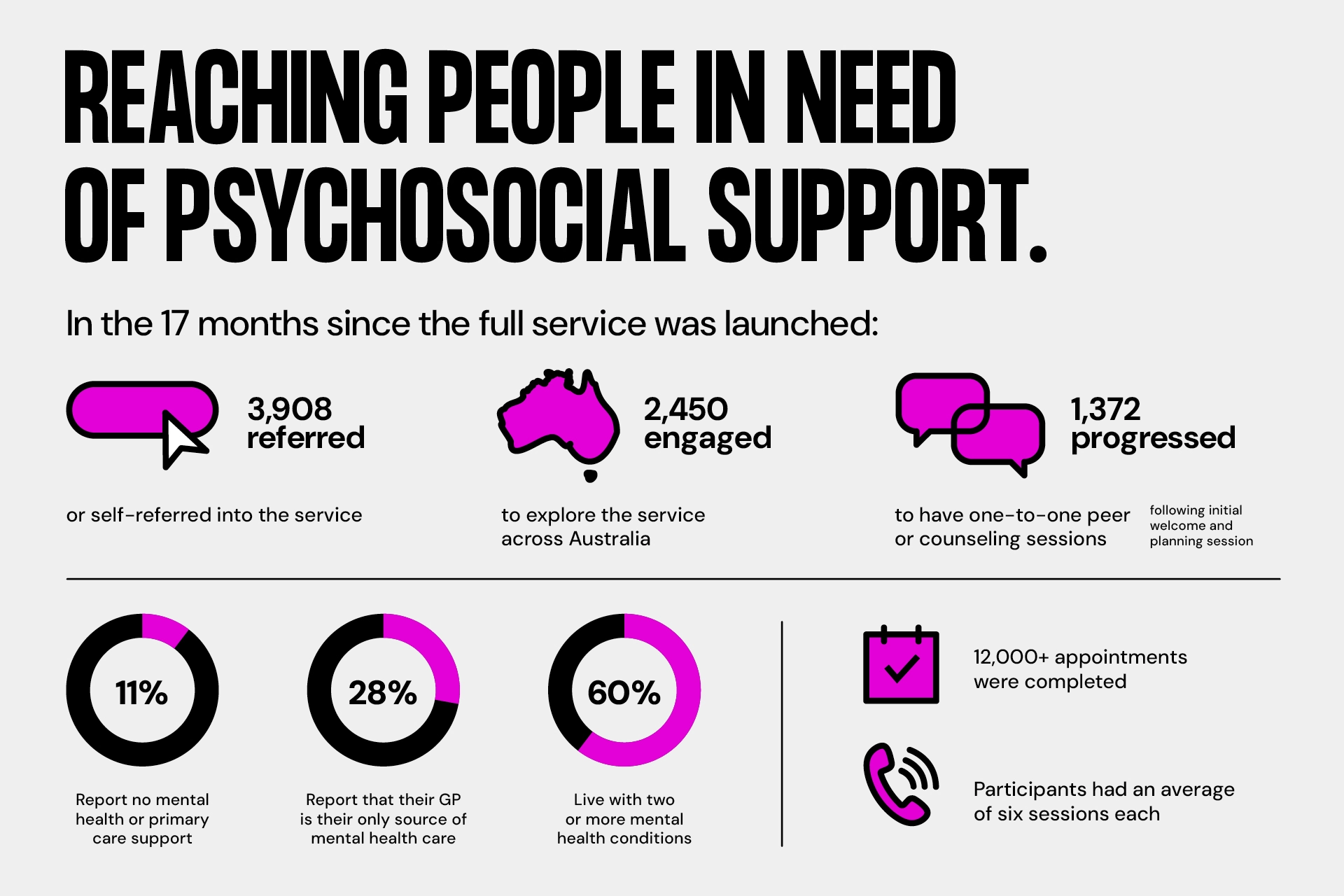 REACHING PEOPLE IN NEED OF PSYCHOSOCIAL SUPPORT.

In the 17 months since the full service was launched:

3,908 referred

or self-referred into the service

2,450 engaged

to explore the service across Australia

1,372 progressed

to have one-to-one peer or counseling sessions

following initial welcome and planning session

11%

Report no mental health or primary care support

28%

Report that their GP is their only source of mental health care

60%

Live with two or more mental health conditions

12,000+ appointments were completed

Participants had an average of six sessions each