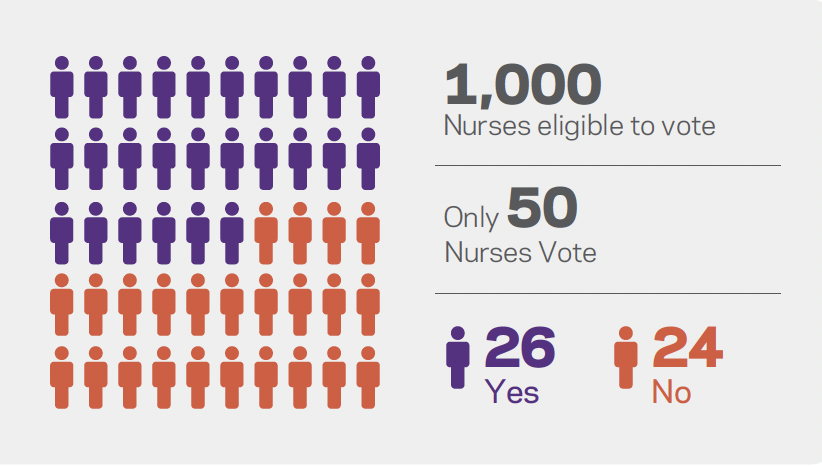 1,000
Nurses eligible to vote

Only 50
Nurses Vote

26
Yes

24
No