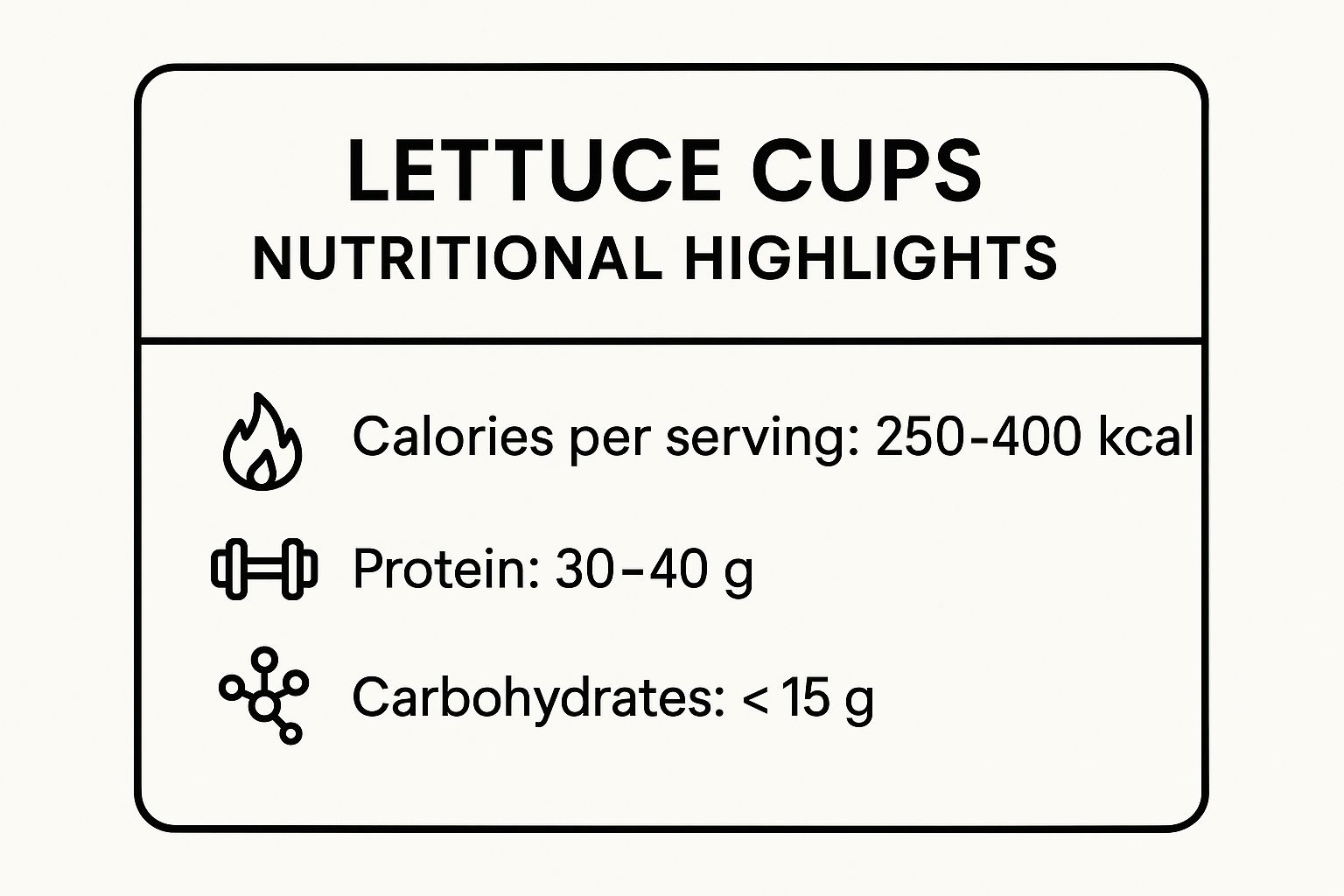 LETTUCE CUPS
NUTRITIONAL HIGHLIGHTS

Calories per serving: 250-400 kcal

Protein: 30–40 g

Carbohydrates: < 15 g