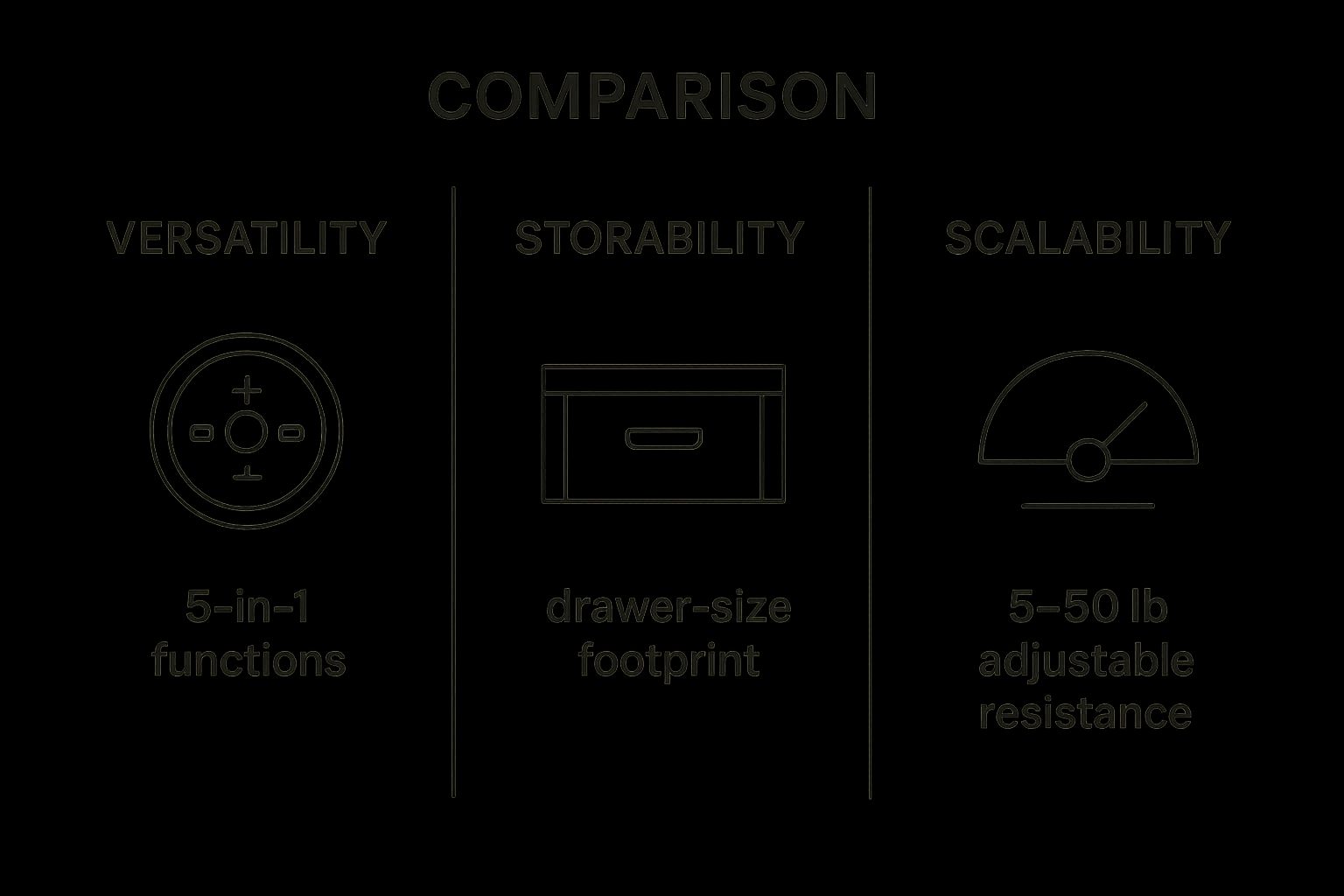 COMPARISON

VERSATILITY

5-in-1 functions

STORABILITY

drawer-size footprint

SCALABILITY

5–50 lb adjustable resistance