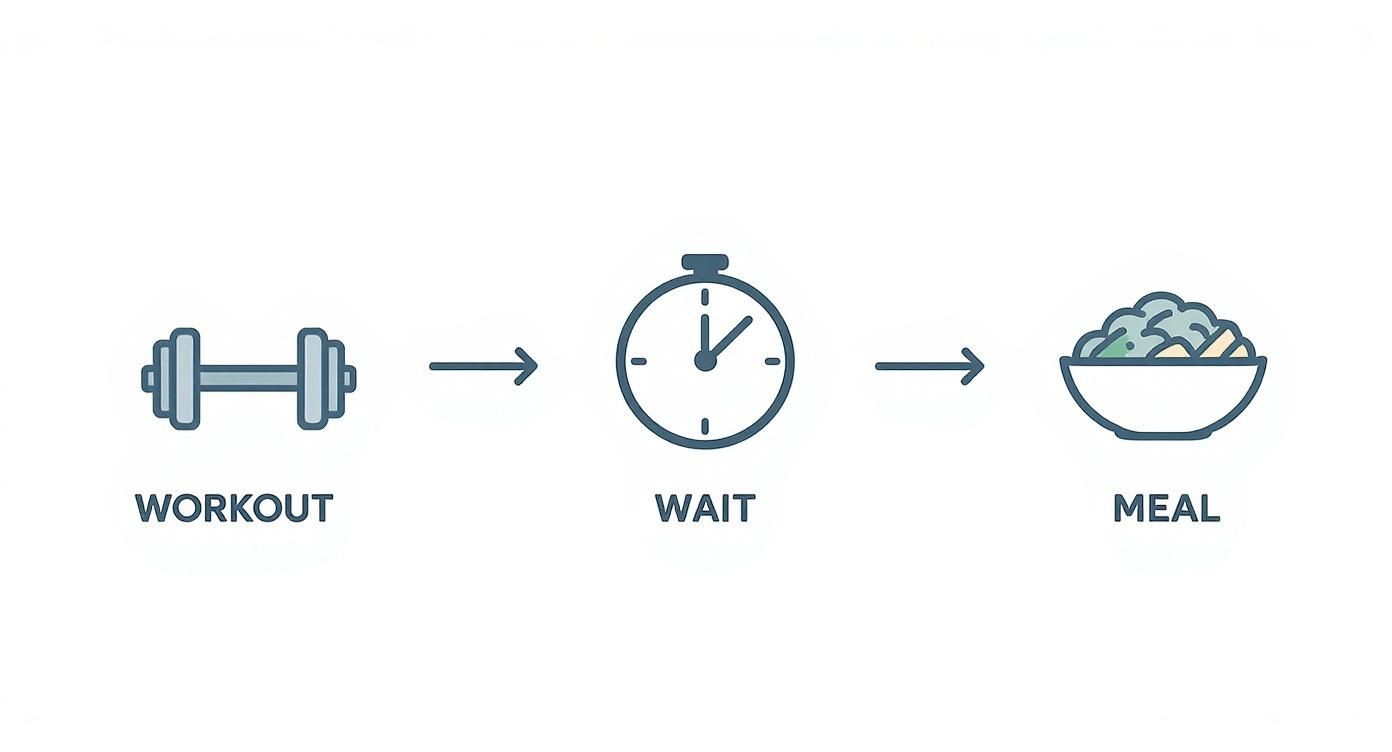 WORKOUT

WAIT

MEAL