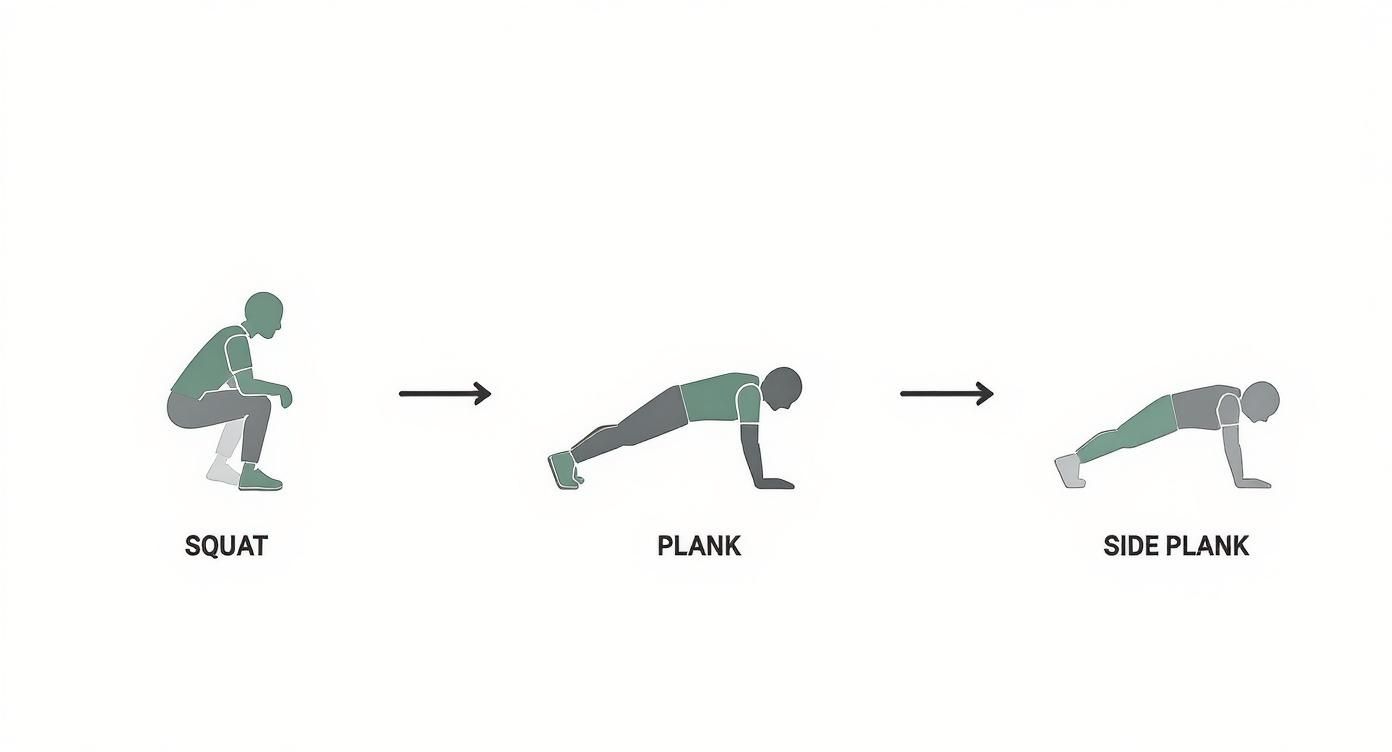 SQUAT

PLANK

SIDE PLANK