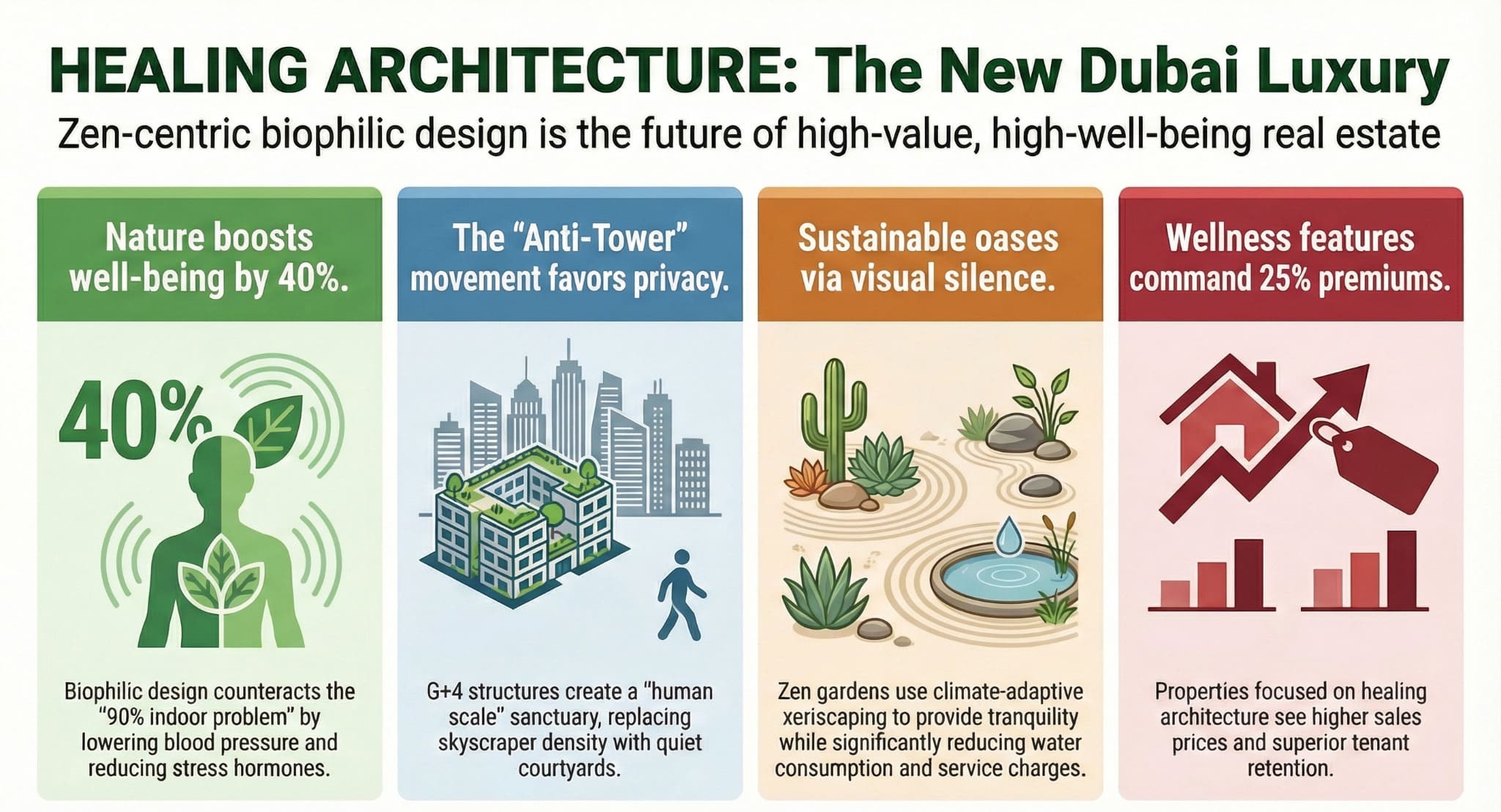 HEALING ARCHITECTURE: The New Dubai Luxury

Zen-centric biophilic design is the future of high-value, high-well-being real estate

Nature boosts well-being by 40%.

40%

Biophilic design counteracts the "90% indoor problem" by lowering blood pressure and reducing stress hormones.

The "Anti-Tower" movement favors privacy.

G+4 structures create a "human scale" sanctuary, replacing skyscraper density with quiet courtyards.

Sustainable oases via visual silence.

Zen gardens use climate-adaptive xeriscaping to provide tranquility while significantly reducing water consumption and service charges.

Wellness features command 25% premiums.

Properties focused on healing architecture see higher sales prices and superior tenant retention.