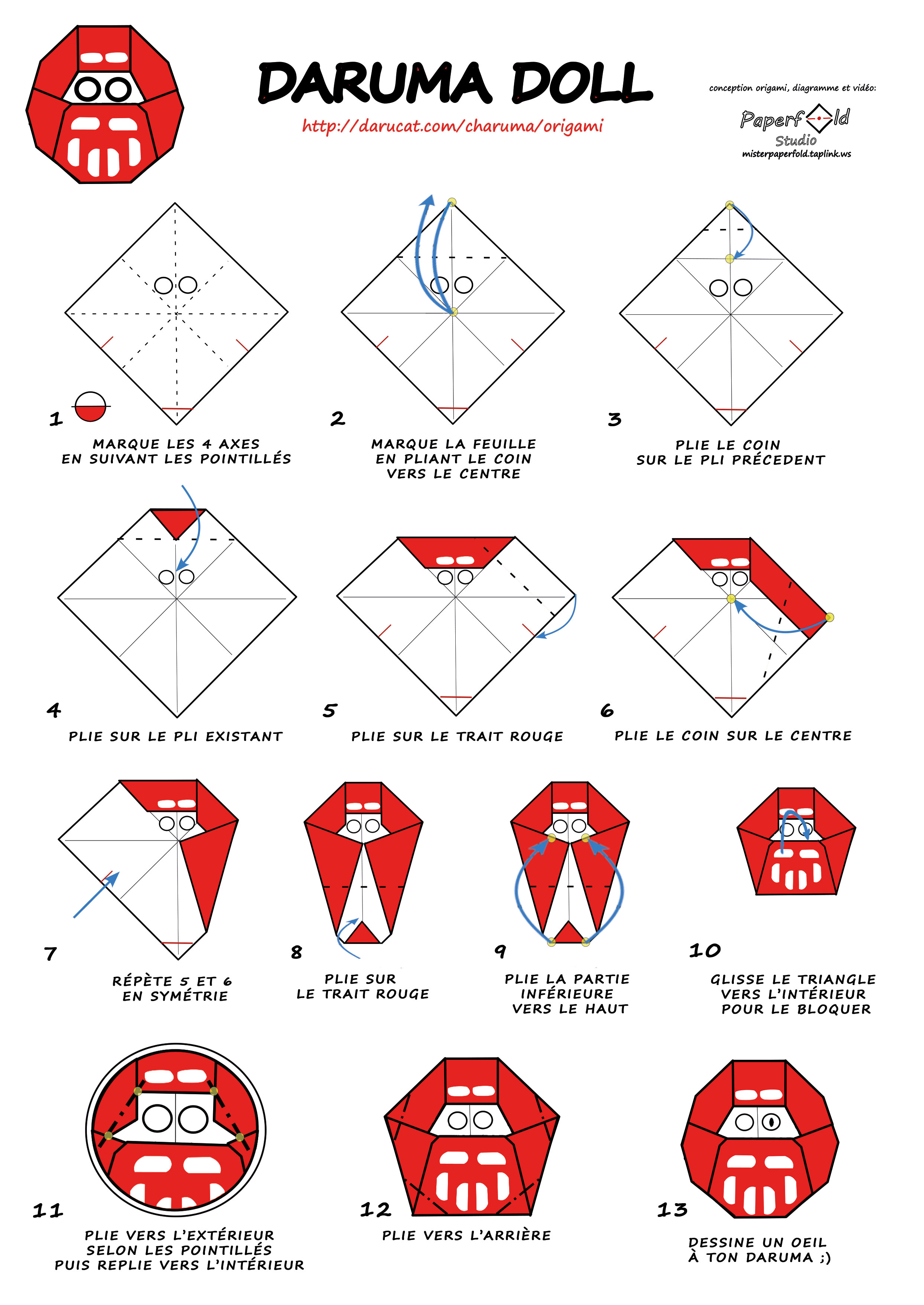 DARUMA DOLL

http://darucat.com/charuma/origami

conception origami, diagramme et vidéo:

Paperfold Studio

misterpaperfold.taplink.ws

1

MARQUE LES 4 AXES EN SUIVANT LES POINTILLÉS

2

MARQUE LA FEUILLE EN PLIANT LE COIN VERS LE CENTRE

3

PLIE LE COIN SUR LE PLI PRÉCEDENT

4

PLIE SUR LE PLI EXISTANT

5

PLIE SUR LE TRAIT ROUGE

6

PLIE LE COIN SUR LE CENTRE

7

RÉPÈTE 5 ET 6 EN SYMÉTRIE

8

PLIE SUR LE TRAIT ROUGE

9

PLIE LA PARTIE INFÉRIEURE VERS LE HAUT

10

GLISSE LE TRIANGLE VERS L'INTÉRIEUR POUR LE BLOQUER

11

PLIE VERS L'EXTÉRIEUR SELON LES POINTILLÉS PUIS REPLIE VERS L'INTÉRIEUR

12

PLIE VERS L'ARRIÈRE

13

DESSINE UN OEIL À TON DARUMA ;)