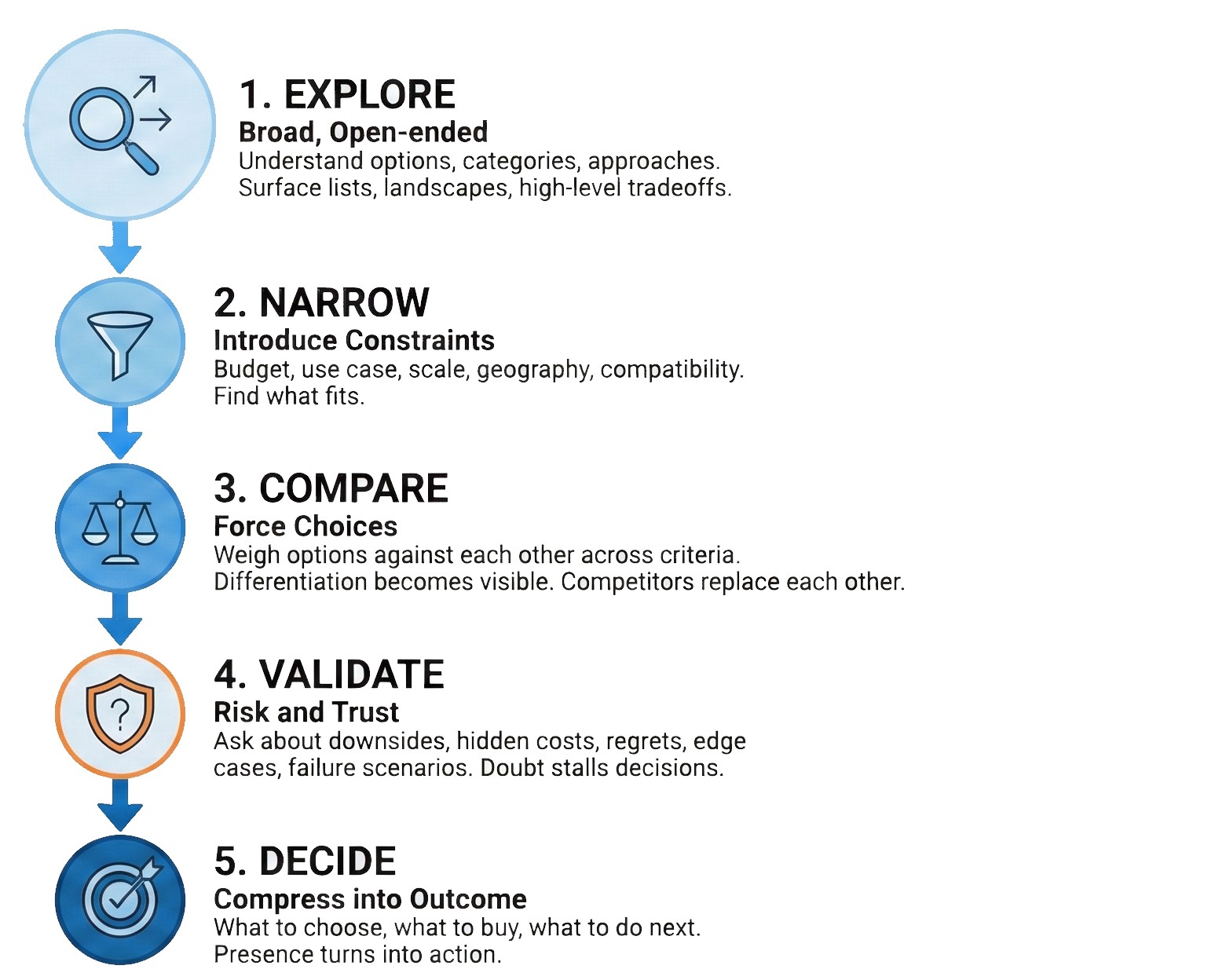 1. EXPLORE
Broad, Open-ended
Understand options, categories, approaches.
Surface lists, landscapes, high-level tradeoffs.

2. NARROW
Introduce Constraints
Budget, use case, scale, geography, compatibility.
Find what fits.

3. COMPARE
Force Choices
Weigh options against each other across criteria.
Differentiation becomes visible. Competitors replace each other.

4. VALIDATE
Risk and Trust
Ask about downsides, hidden costs, regrets, edge cases, failure scenarios. Doubt stalls decisions.

5. DECIDE
Compress into Outcome
What to choose, what to buy, what to do next.
Presence turns into action.