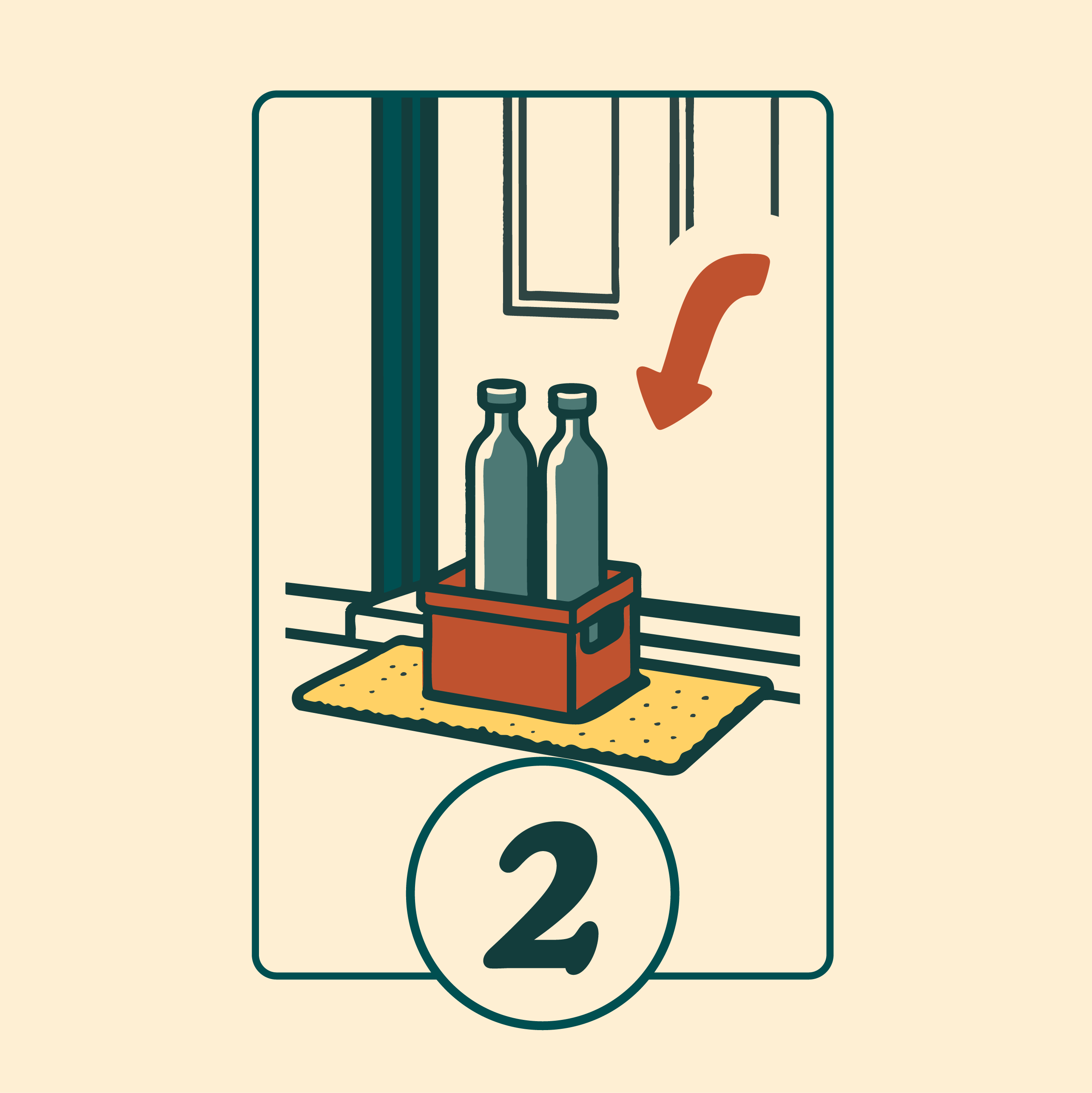 2